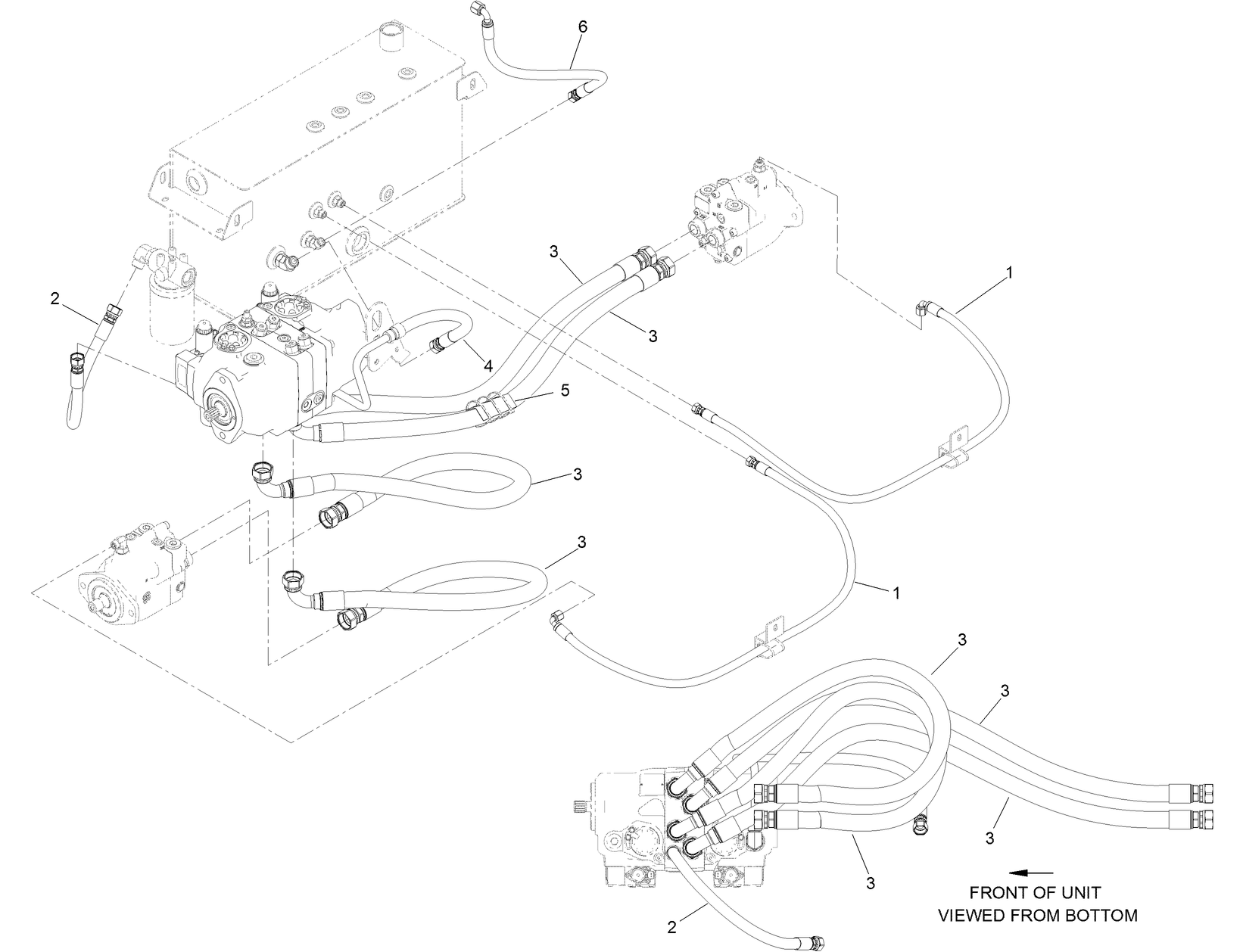 6

3

1

2

3

4

5

3

3

1

3

3

3

3

2

FRONT OF UNIT
VIEWED FROM BOTTOM