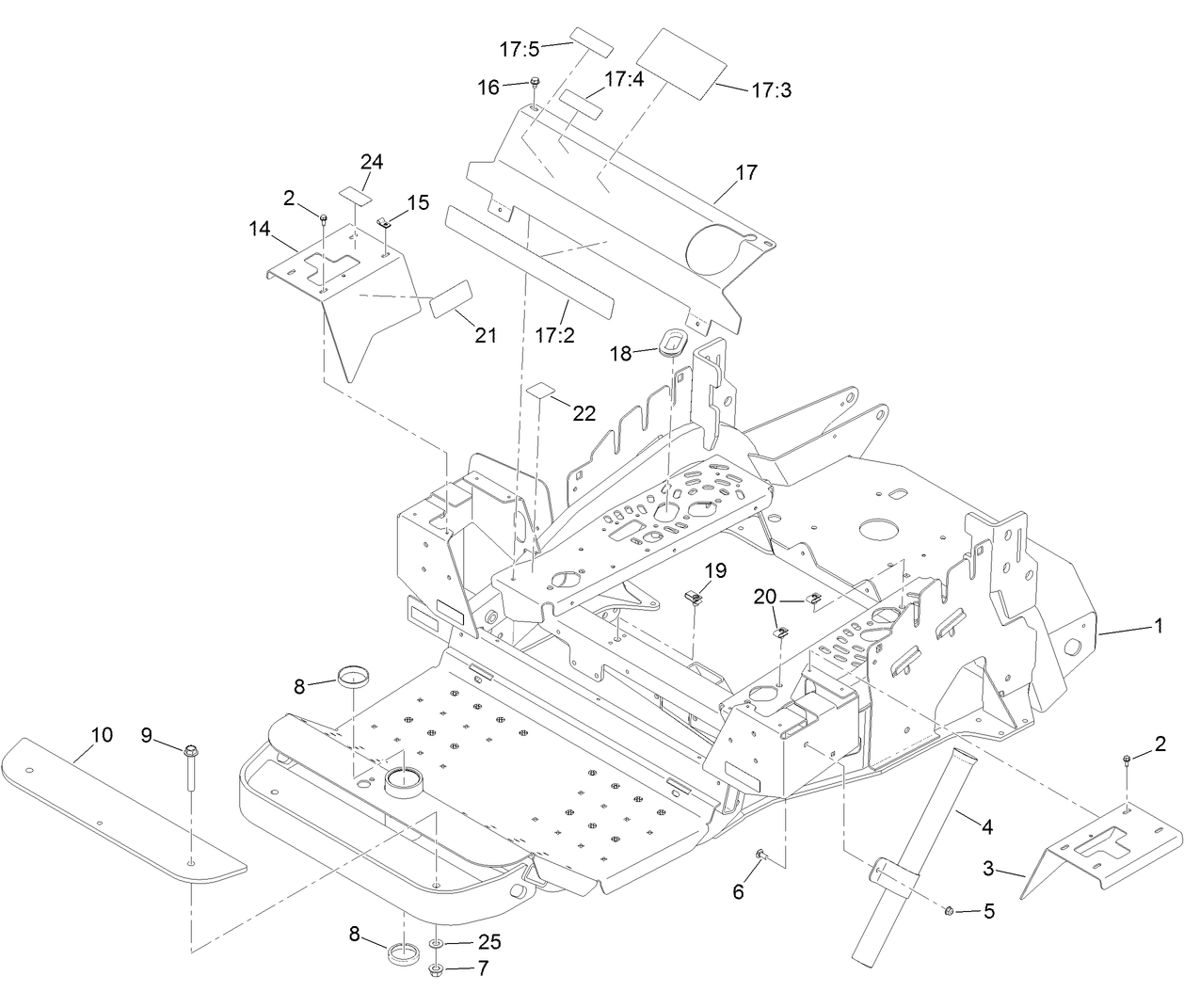 17:5
17:4
17:3
16
17
24
2
15
14
21
17:2
18
22
19
20
1
8
10
9
2
4
3
6
5
8
25
7