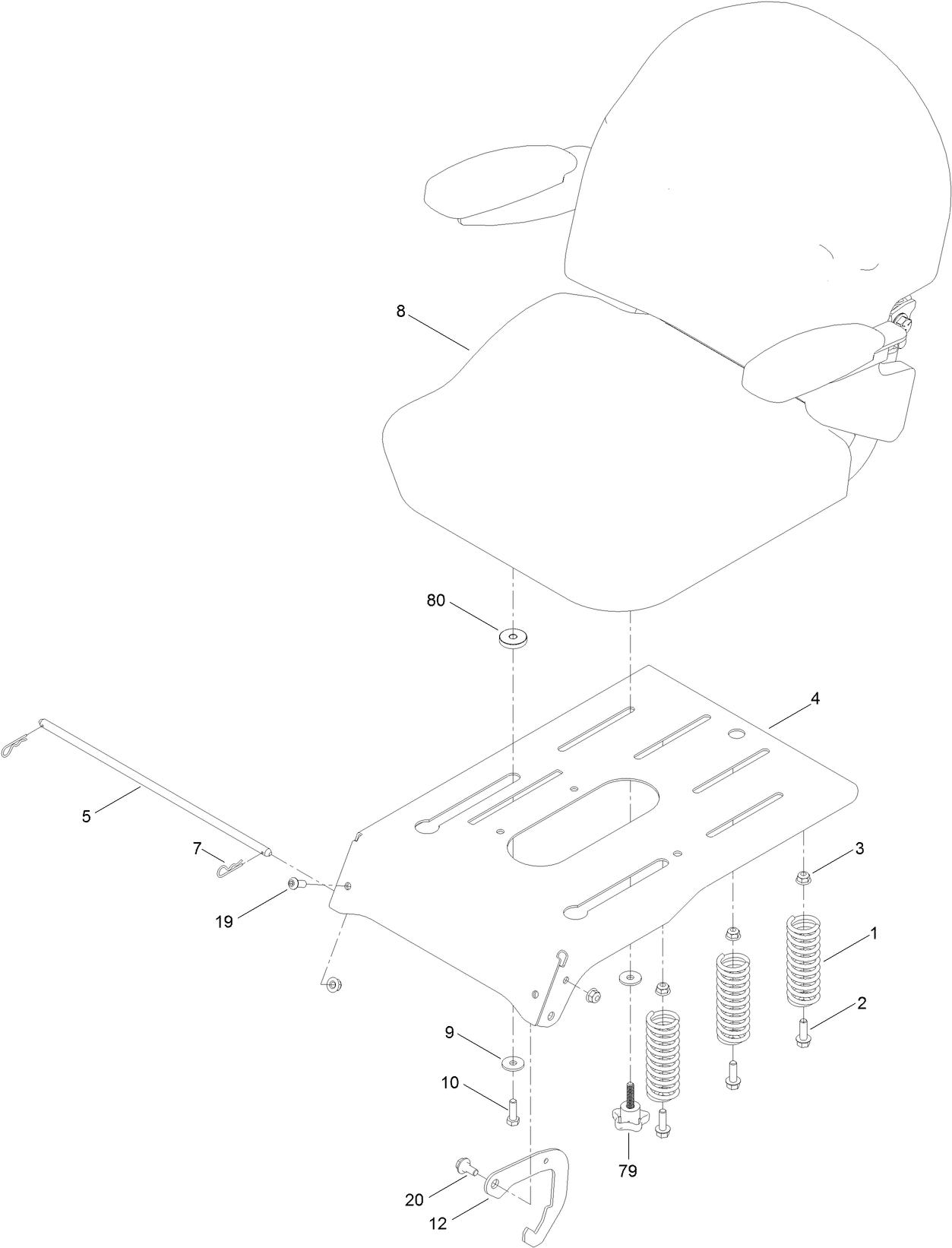 8
80
4
5
7
19
3
1
2
9
10
79
20
12