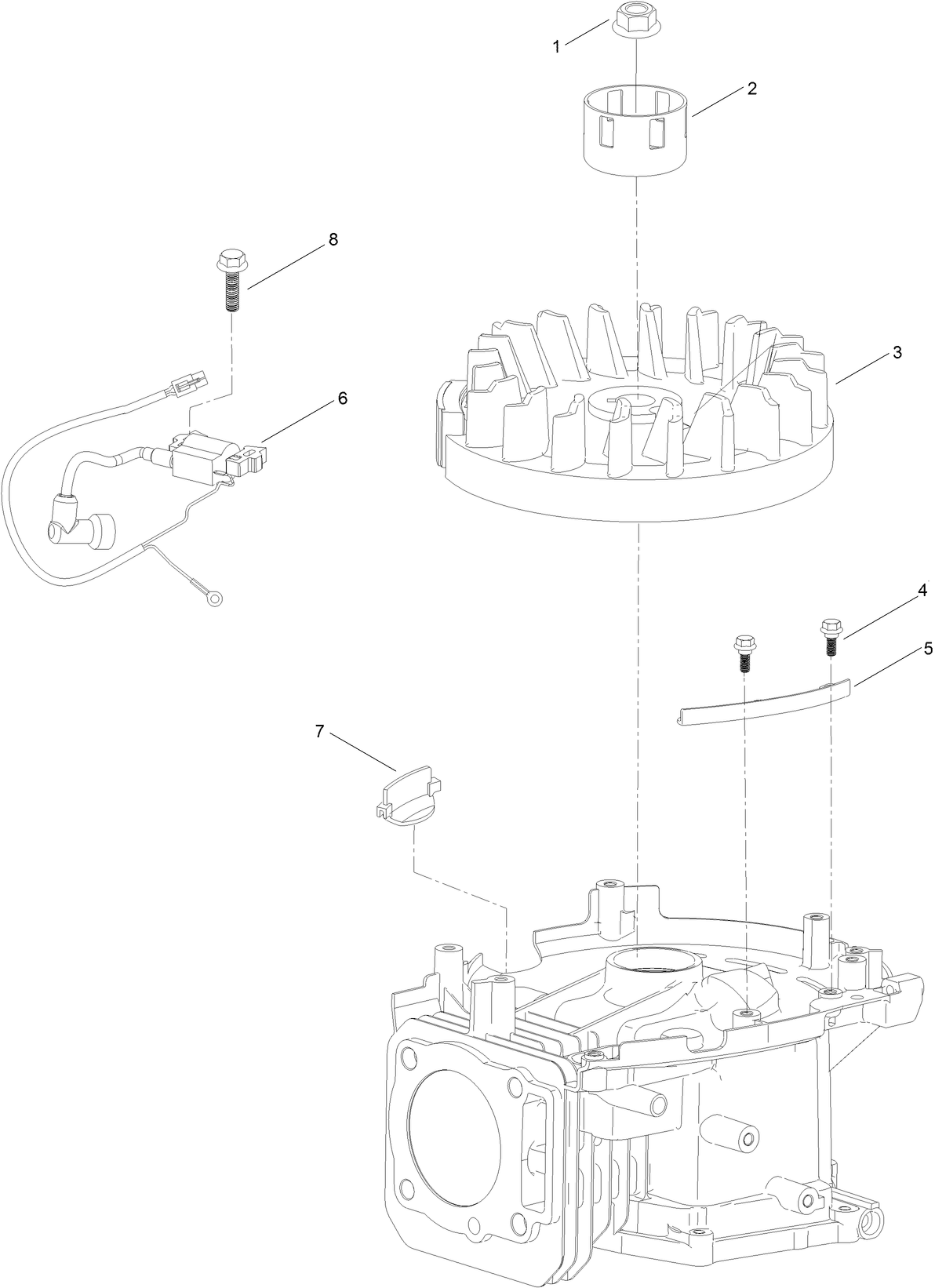 1
2
8
3
6
4
5
7