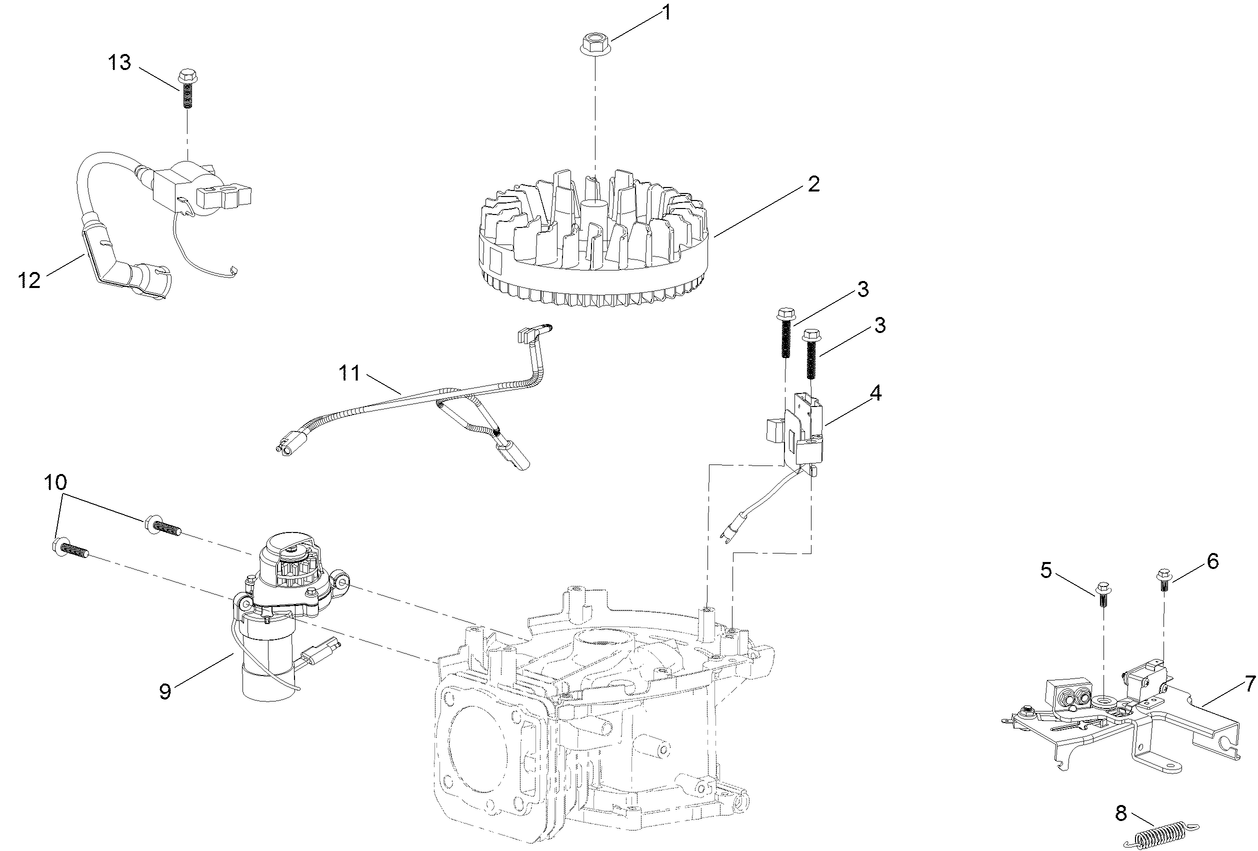 13
1
2
12
3
3
11
4
10
5
6
9
7
8