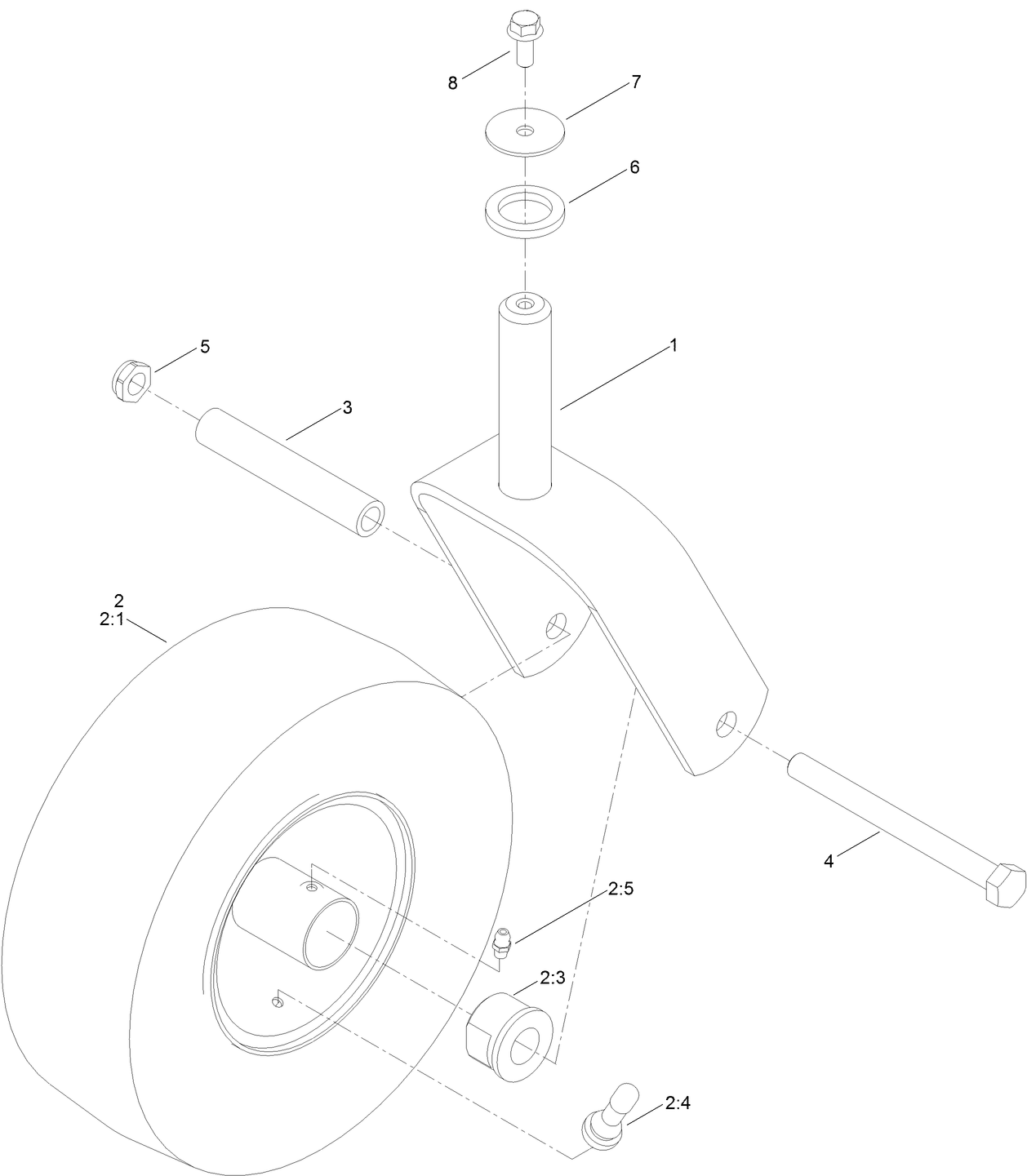 8
7
6
5
1
3
2
2:1
4
2:5
2:3
2:4