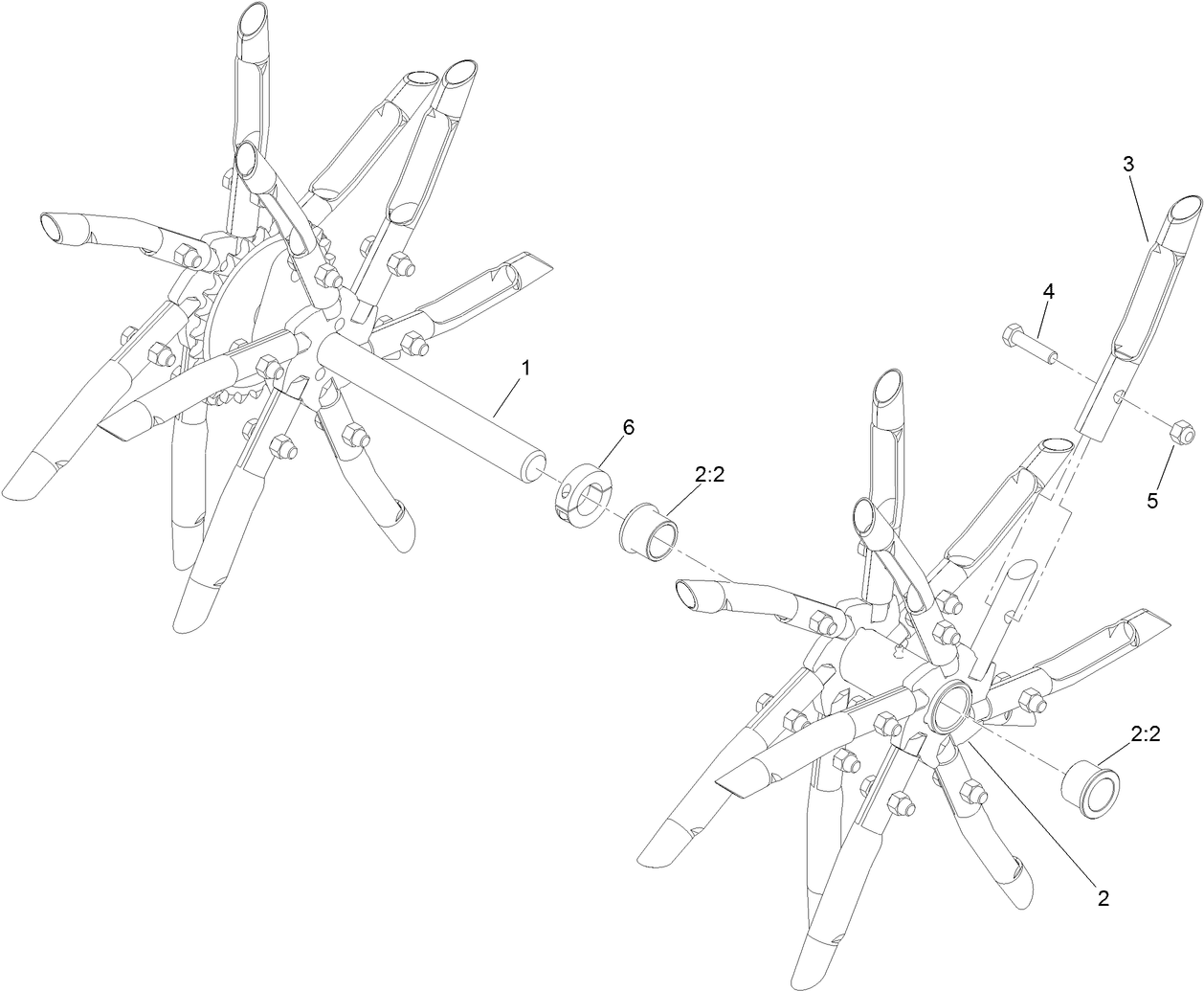 3
4
1
6
2:2
5
2:2
2