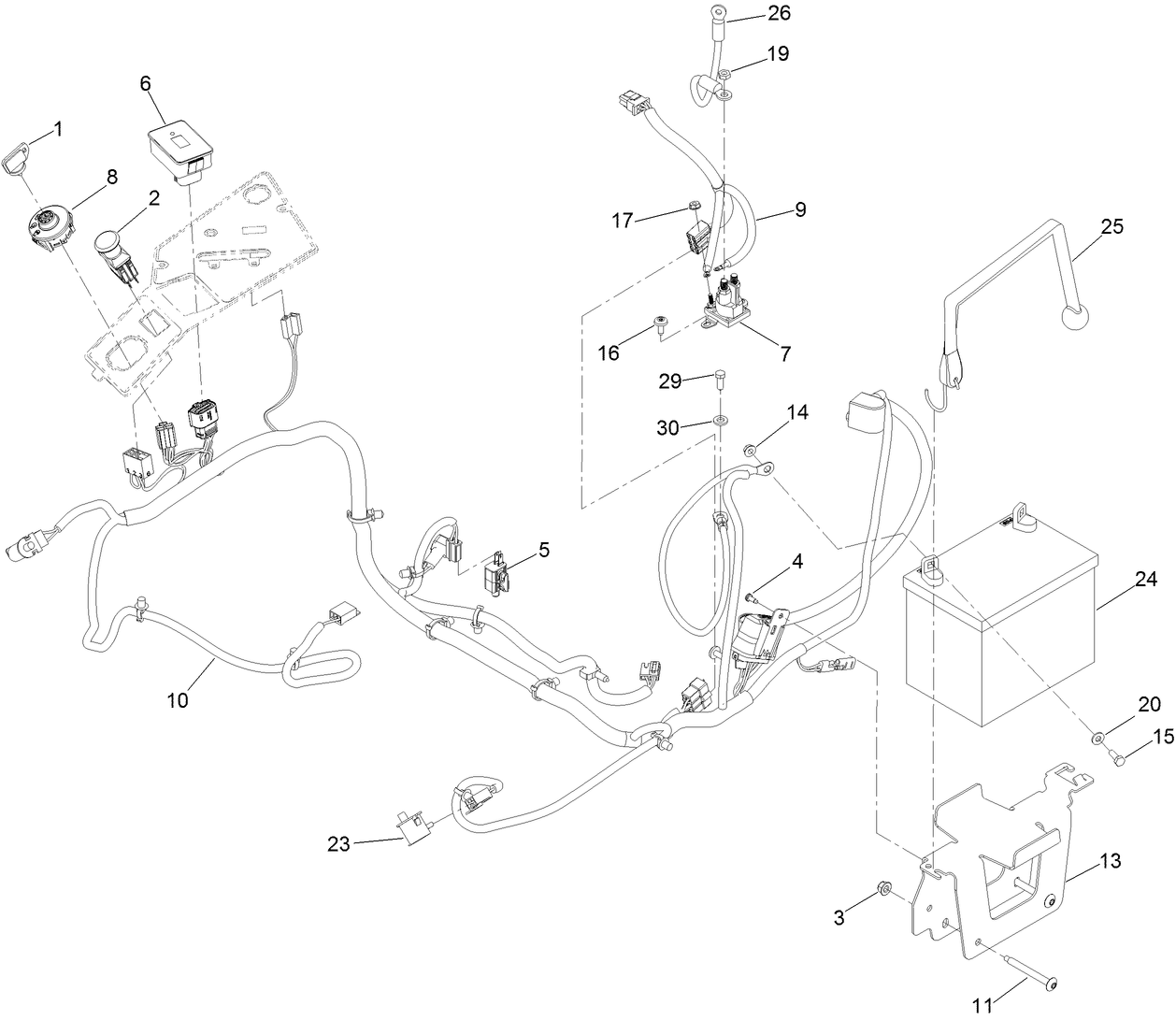 26
19
6
1
8
2
17
9
25
16
7
29
30
14
5
4
24
10
20
15
23
13
3
11