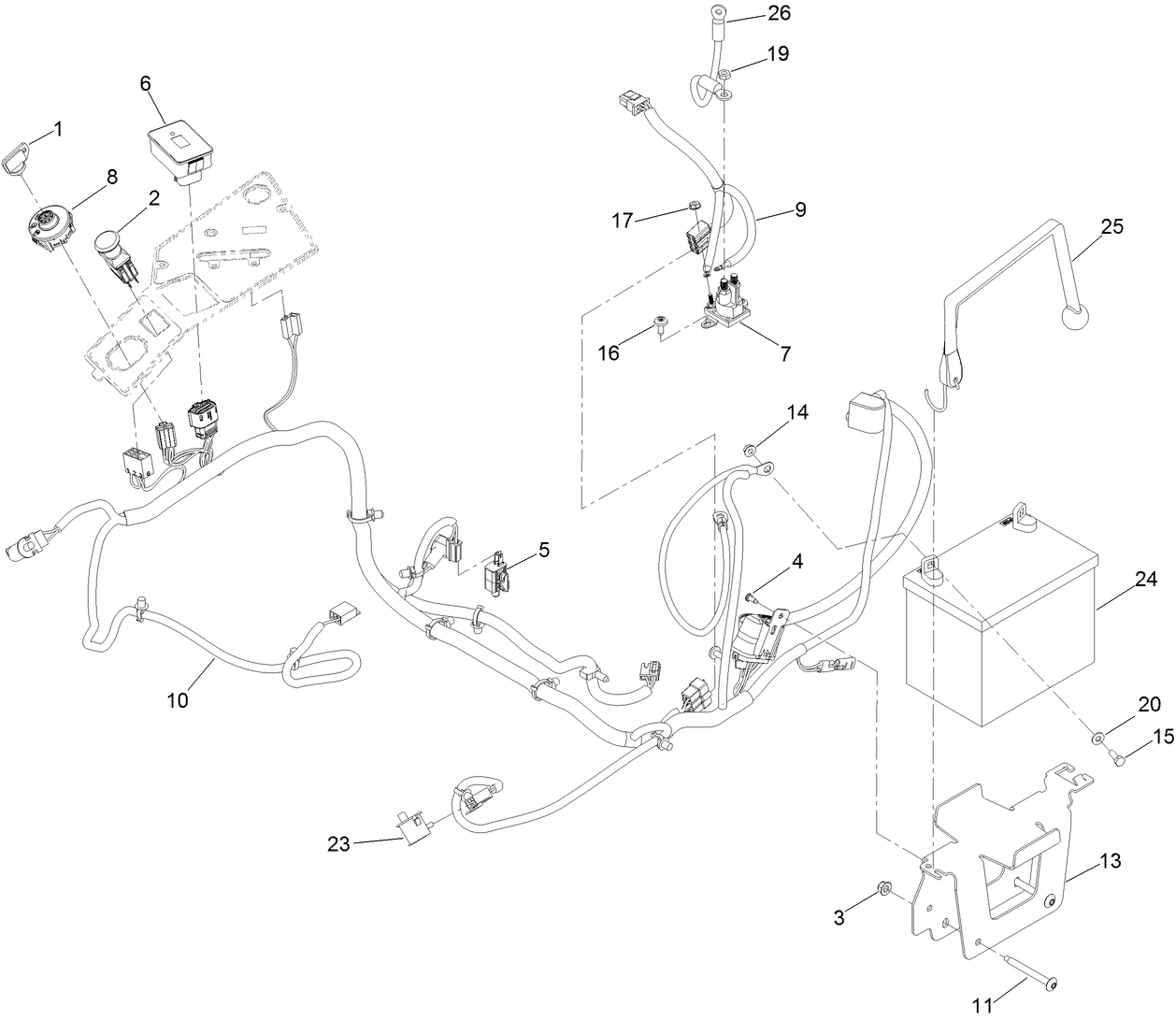 26
19
6
1
8
2
17
9
25
16
7
14
5
4
24
10
20
15
23
13
3
11