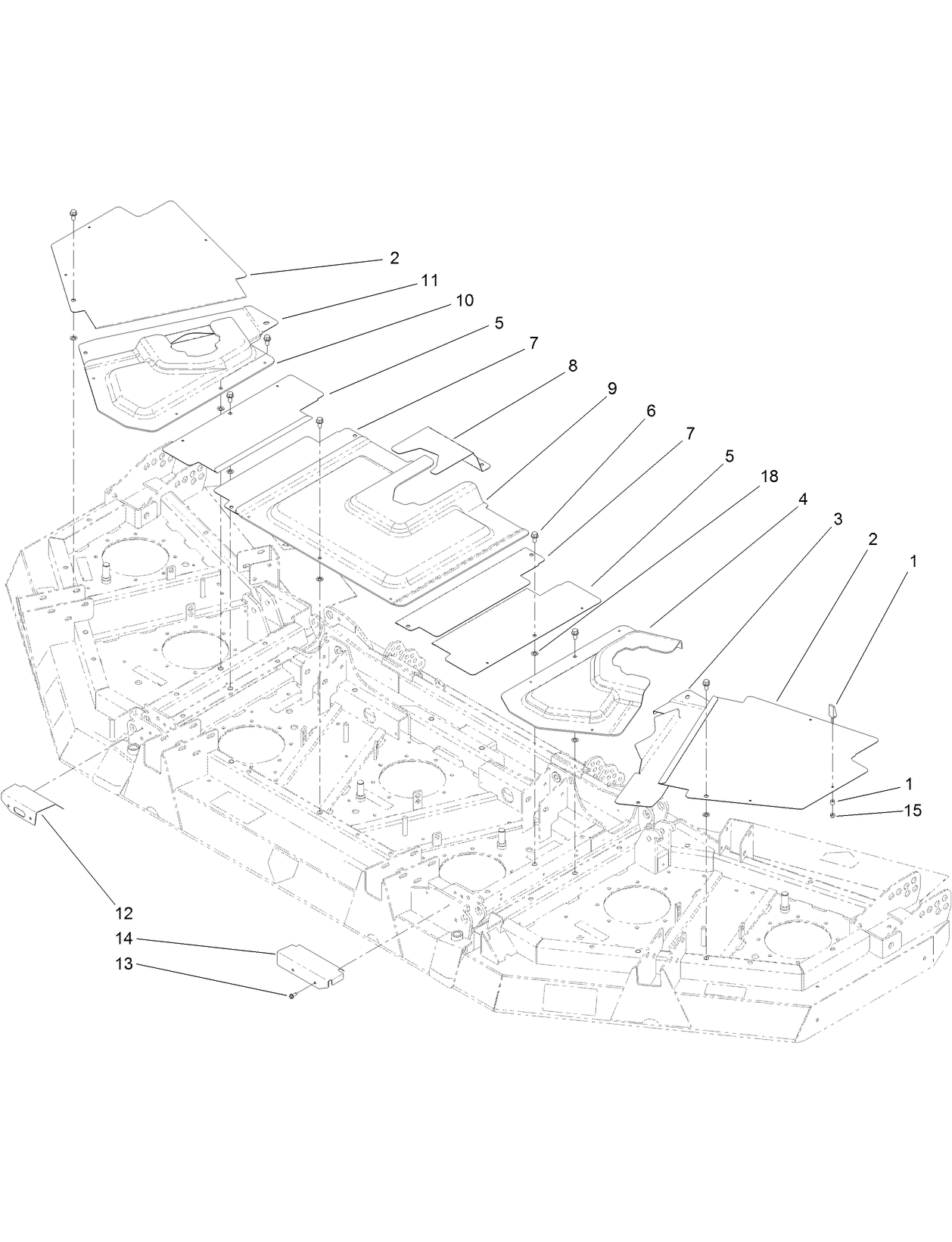 2
11
10
5
7
8
9
6
7
5
18
4
3
2
1
1
15
12
14
13