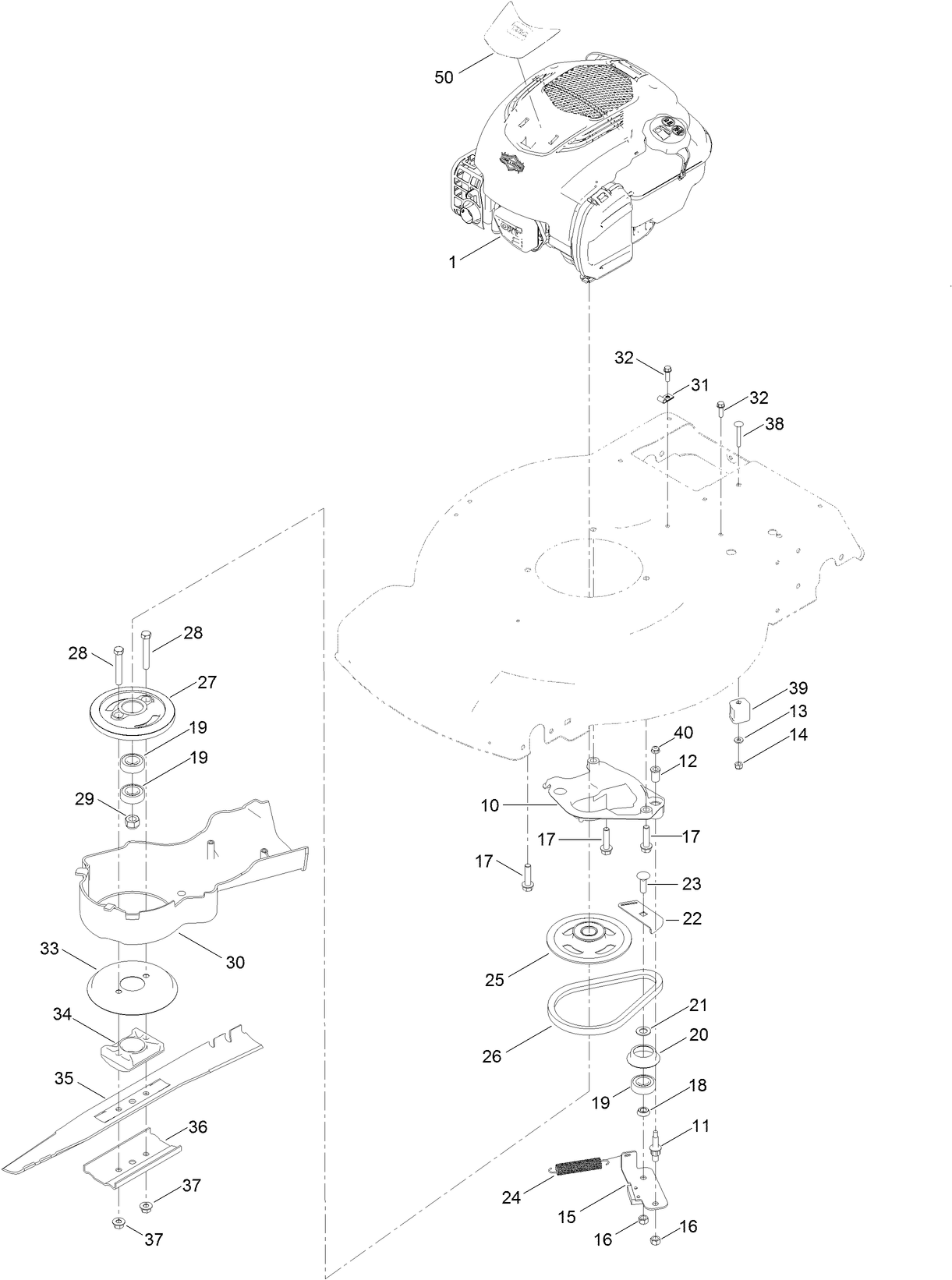 50
1
32
31
32
38
28
28
27
19
19
29
30
33
34
35
36
37
37
39
13
14
40
12
10
17
17
17
23
22
25
26
21
20
19
18
11
24
15
16
16