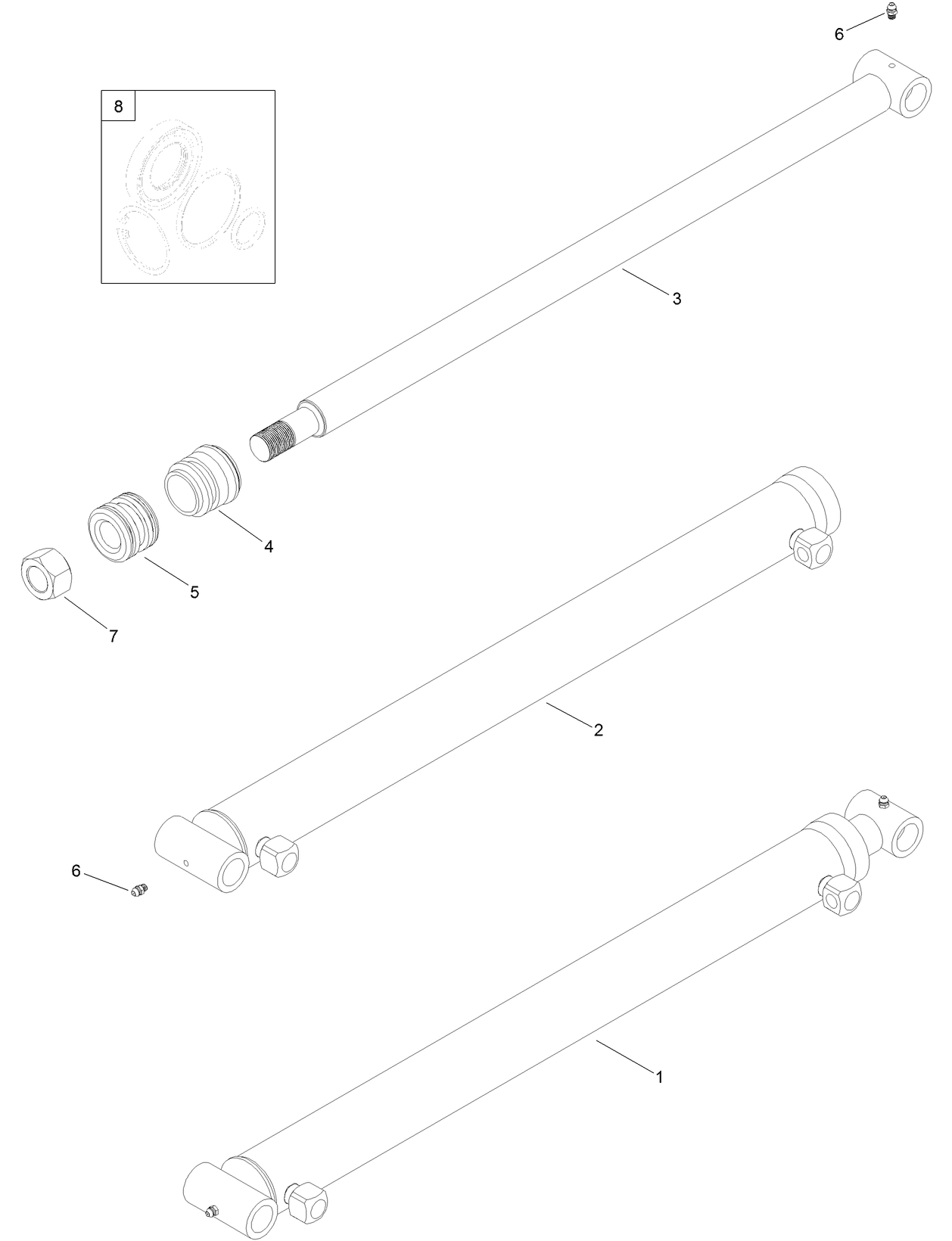 6

8

3

4

5

7

2

6

1