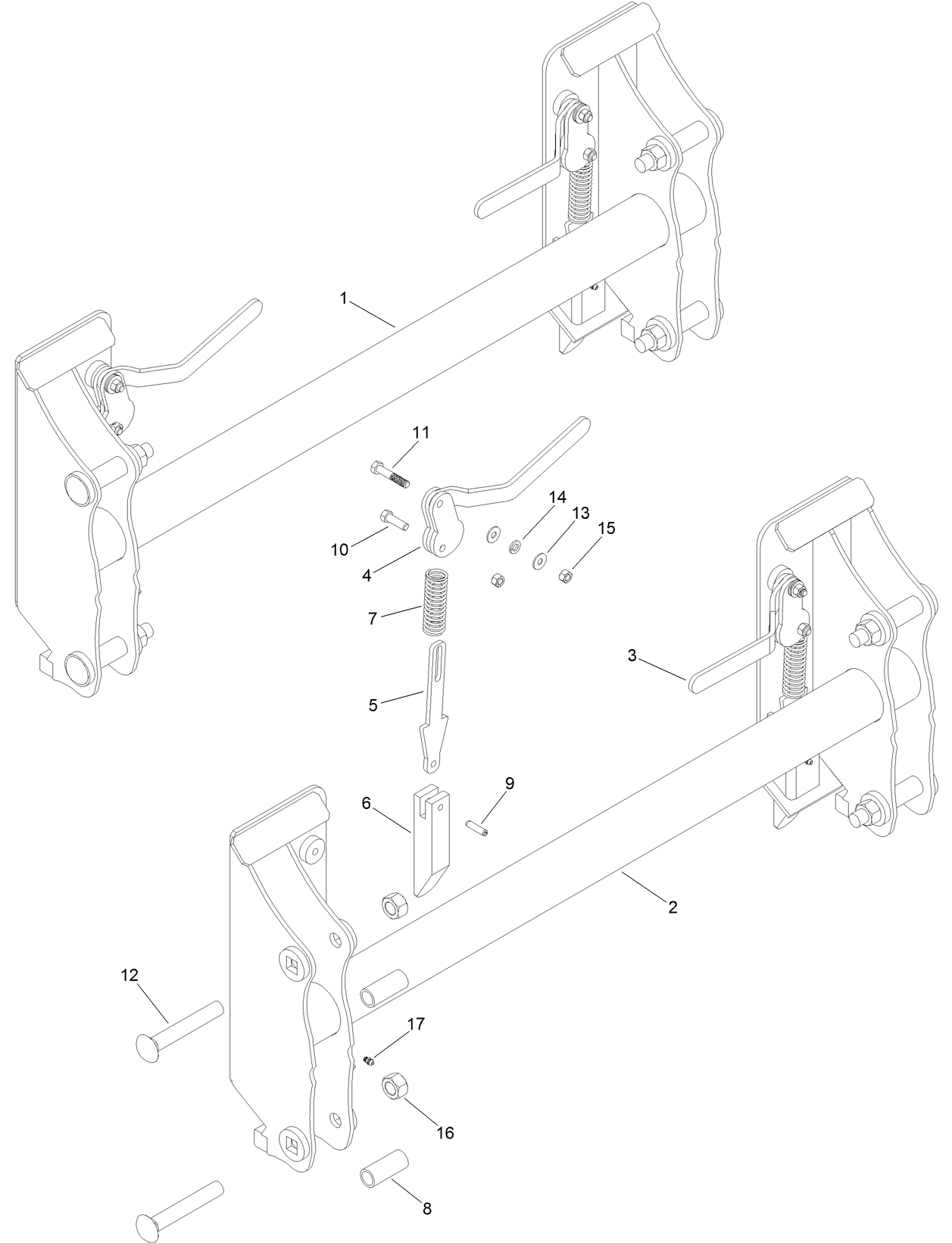 1
11
14
13
15
10
4
7
3
5
9
6
2
12
17
16
8