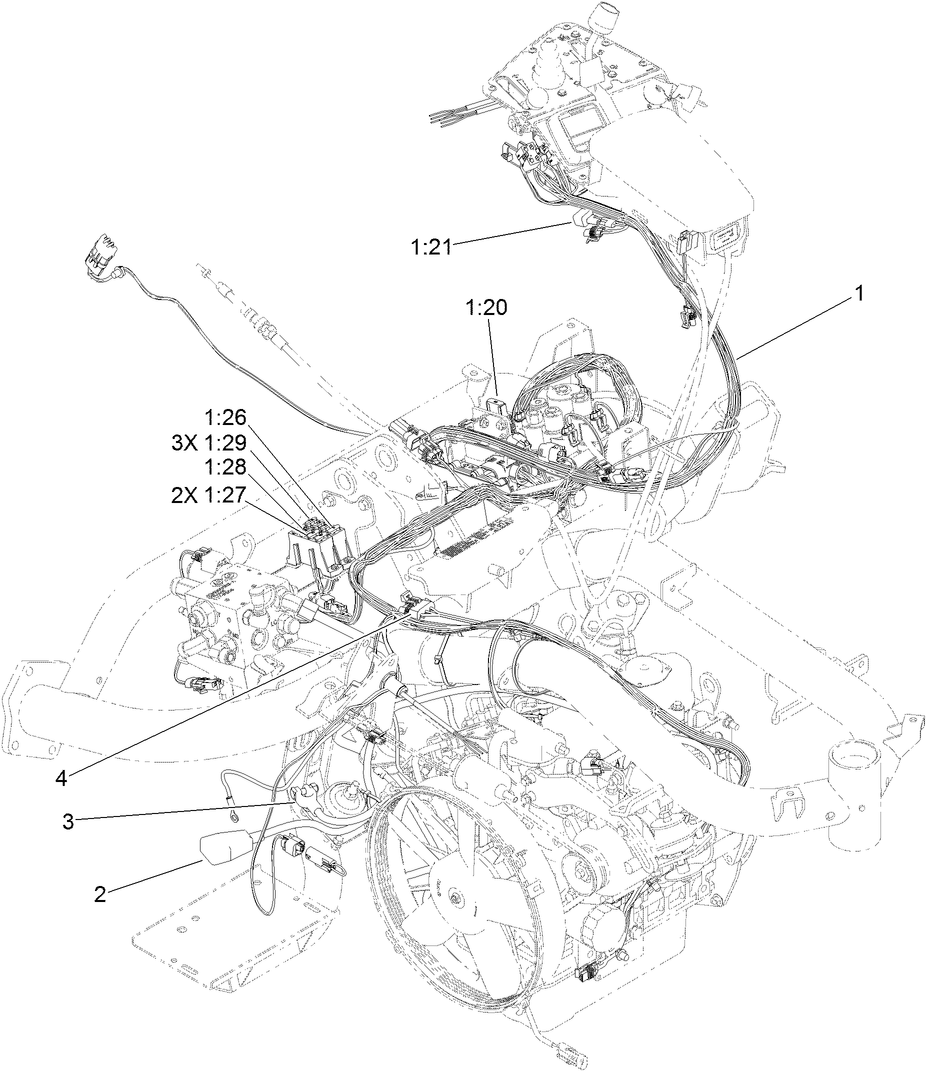 1:21
1
1:20
1:26
3X 1:29
1:28
2X 1:27
4
3
2