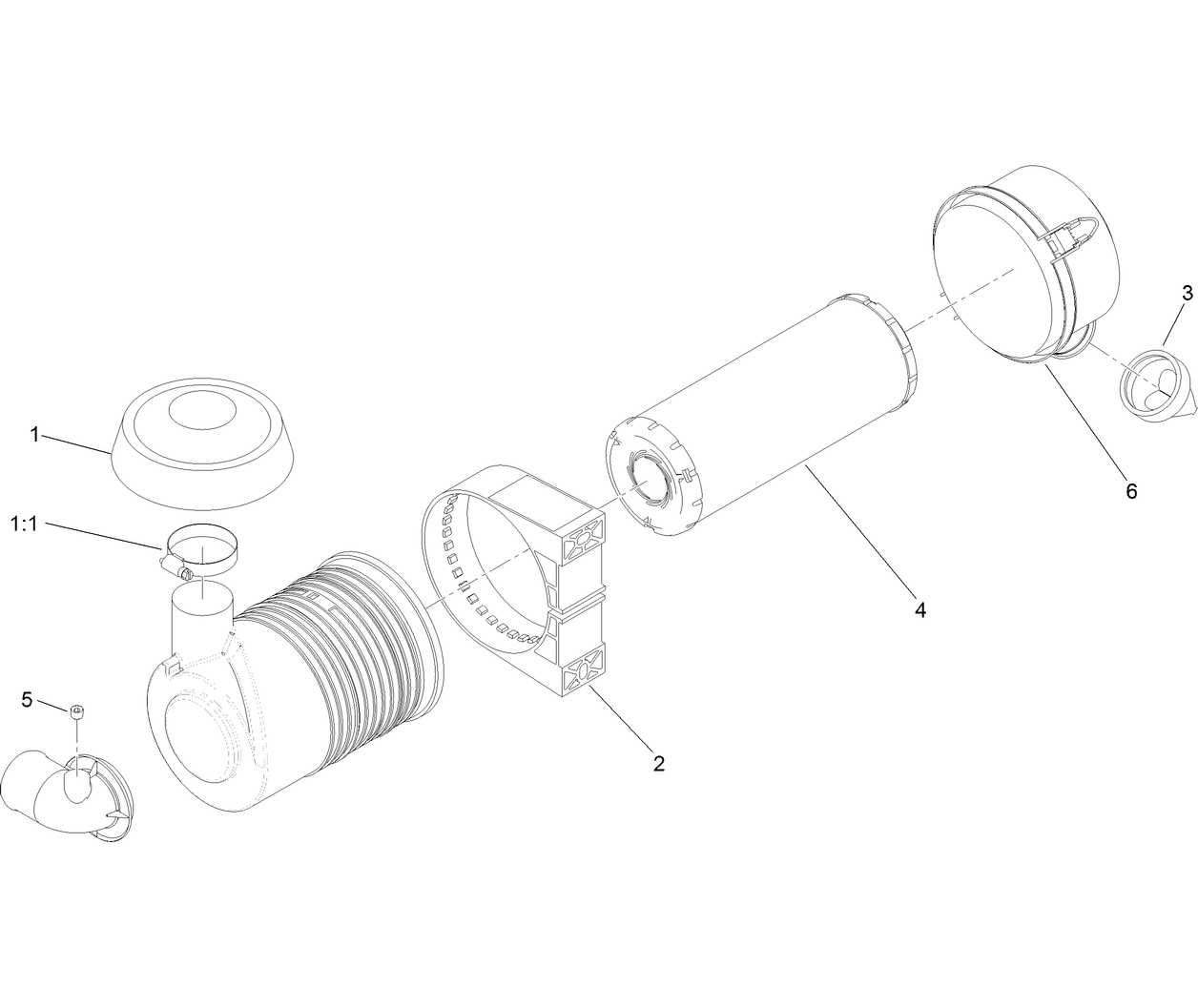 3
1
6
1:1
4
5
2