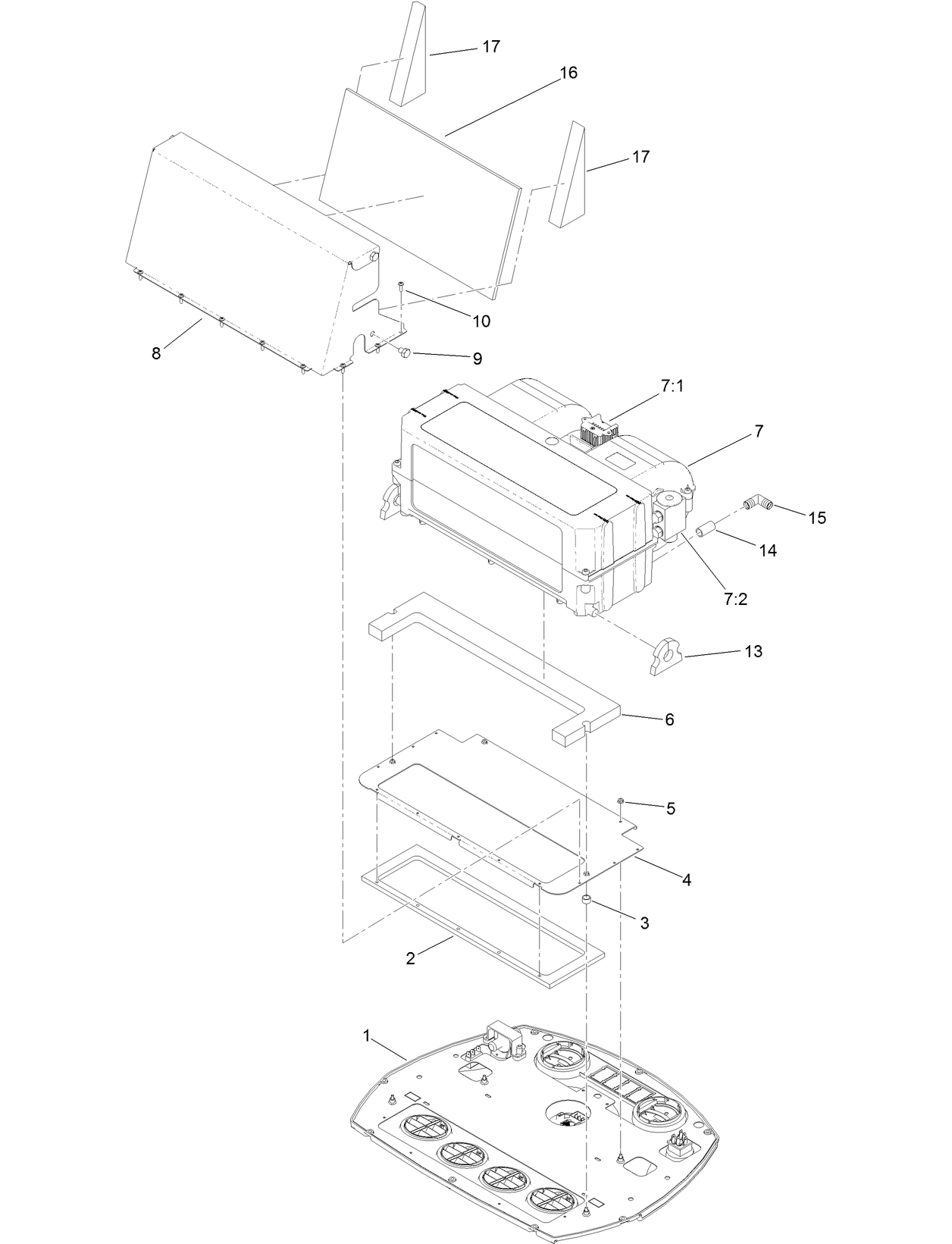 17
16
17
10
8
9
7:1
7
15
14
7:2
13
6
5
4
3
2
1