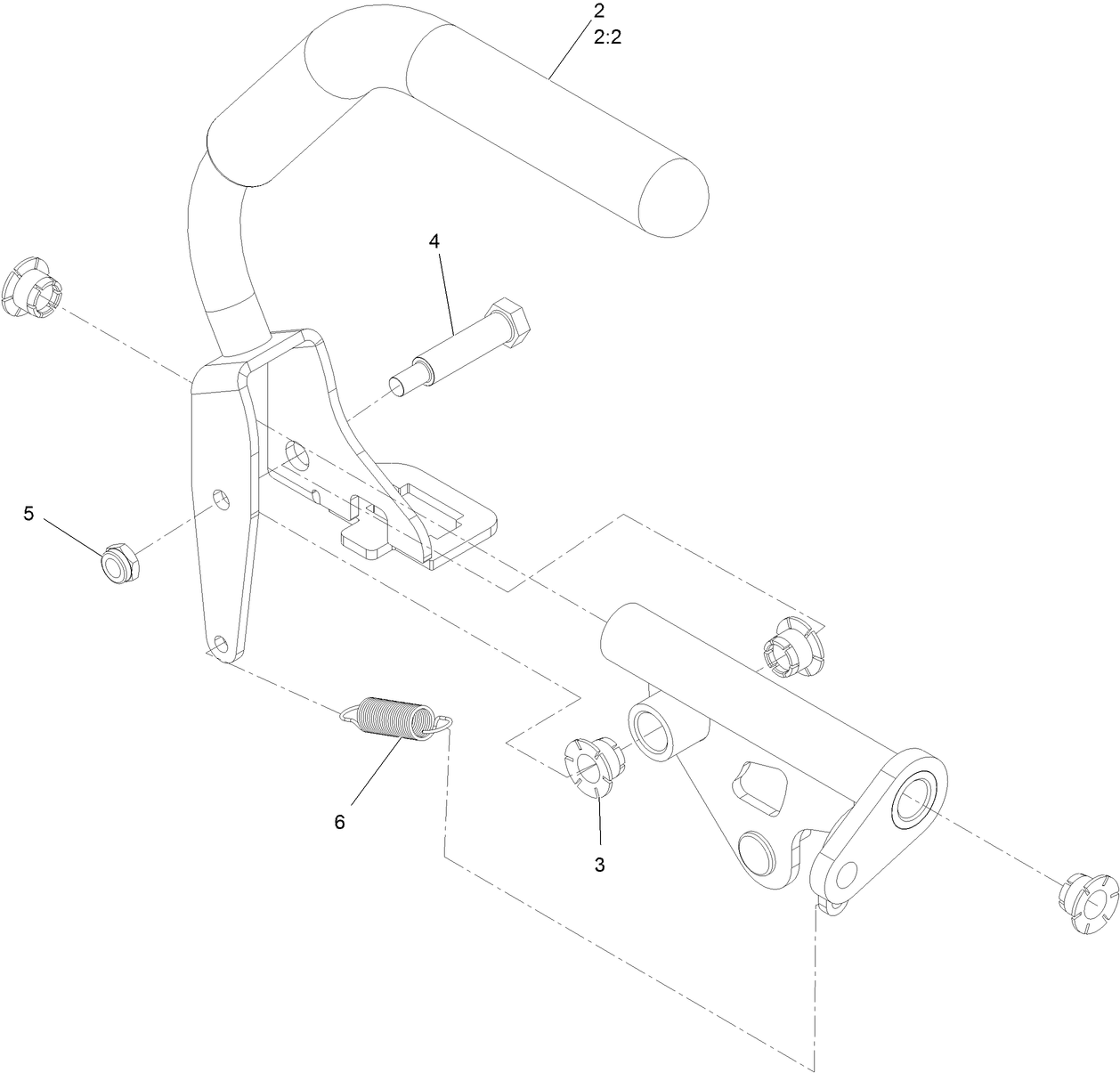 2
2:2
4
5
6
3