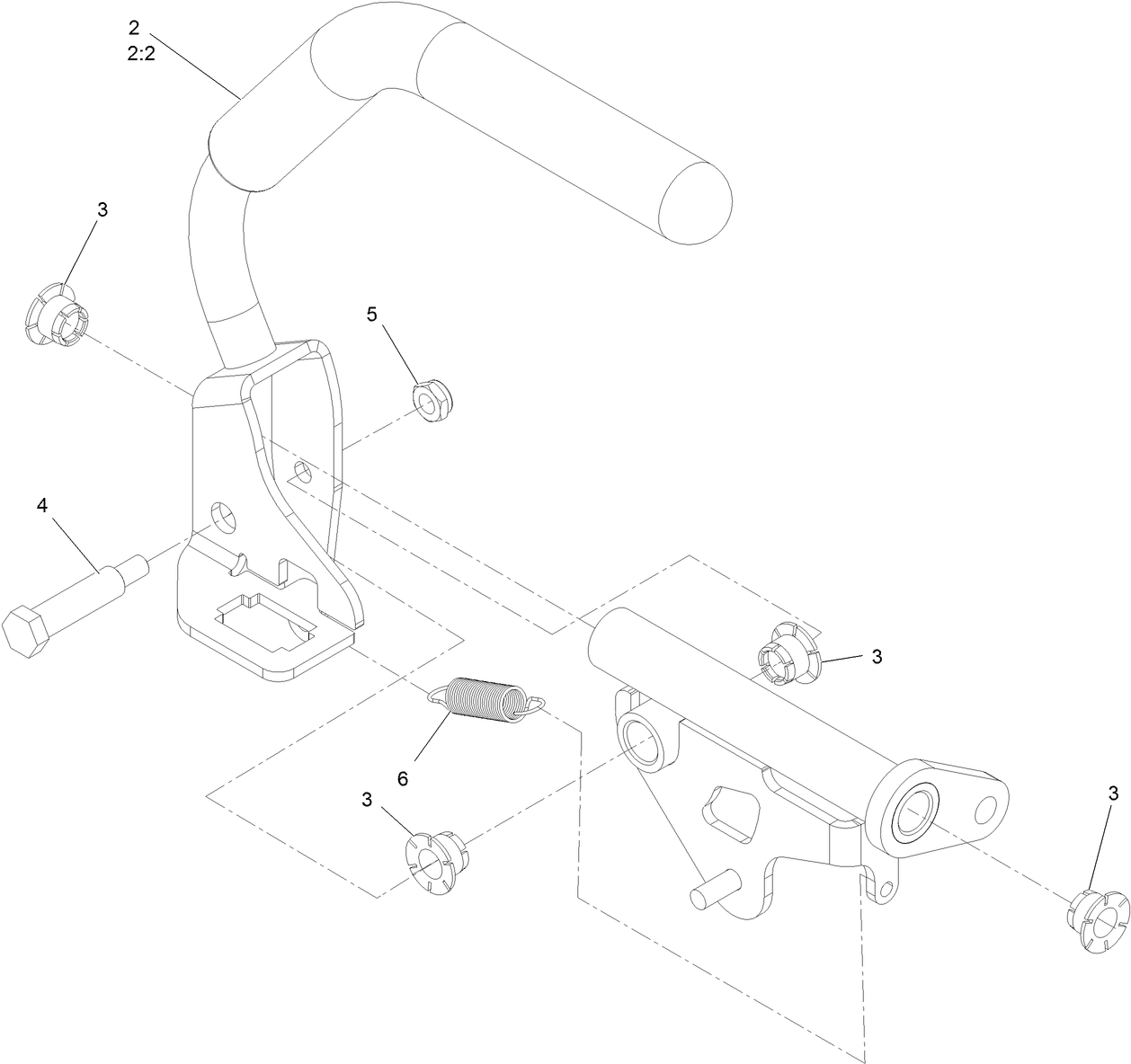 2
2:2

3

5

4

3

6

3

3