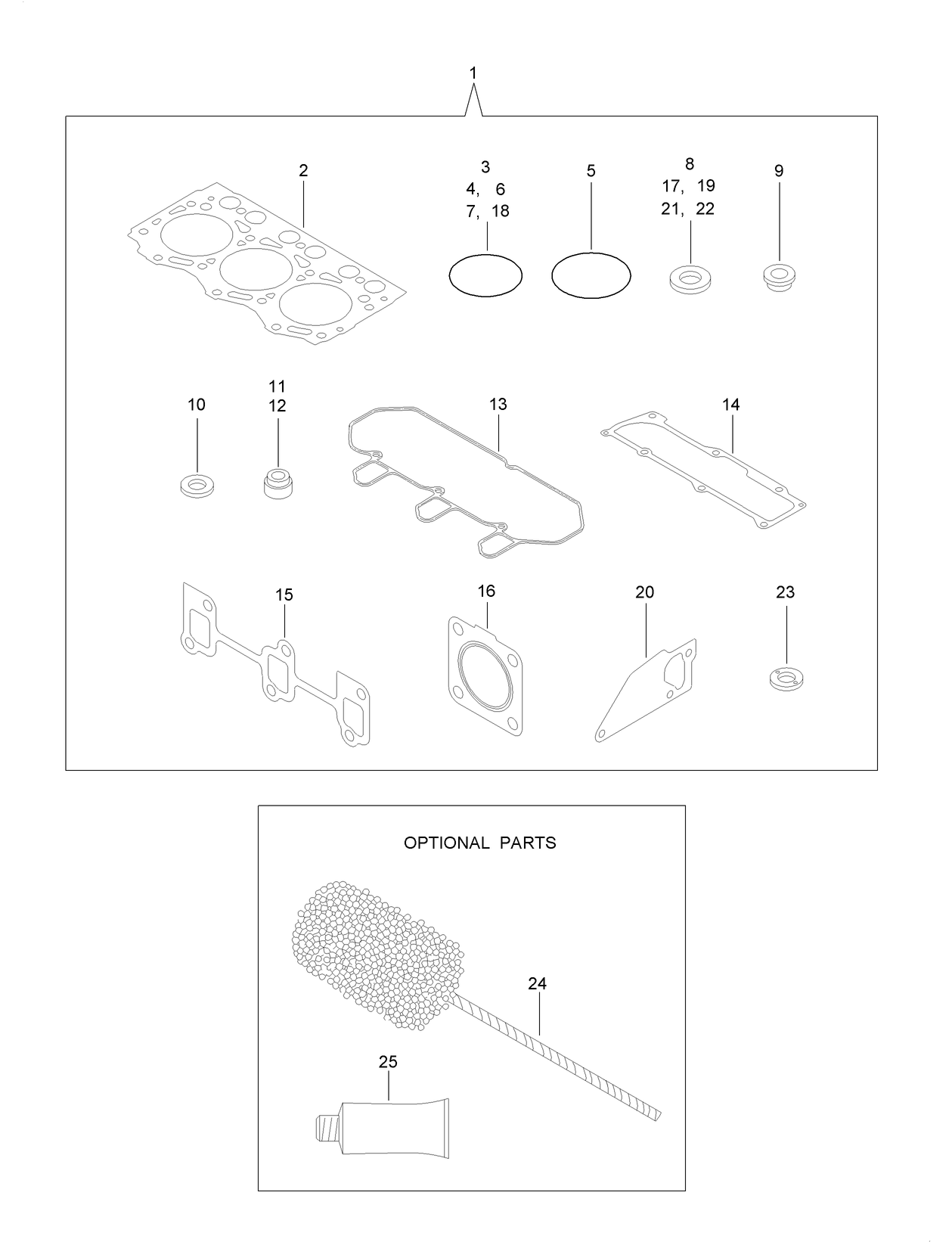 1

2

3
4, 6
7, 18

5

8
17, 19
21, 22

9

10

11
12

13

14

15

16

20

23

OPTIONAL PARTS

24

25