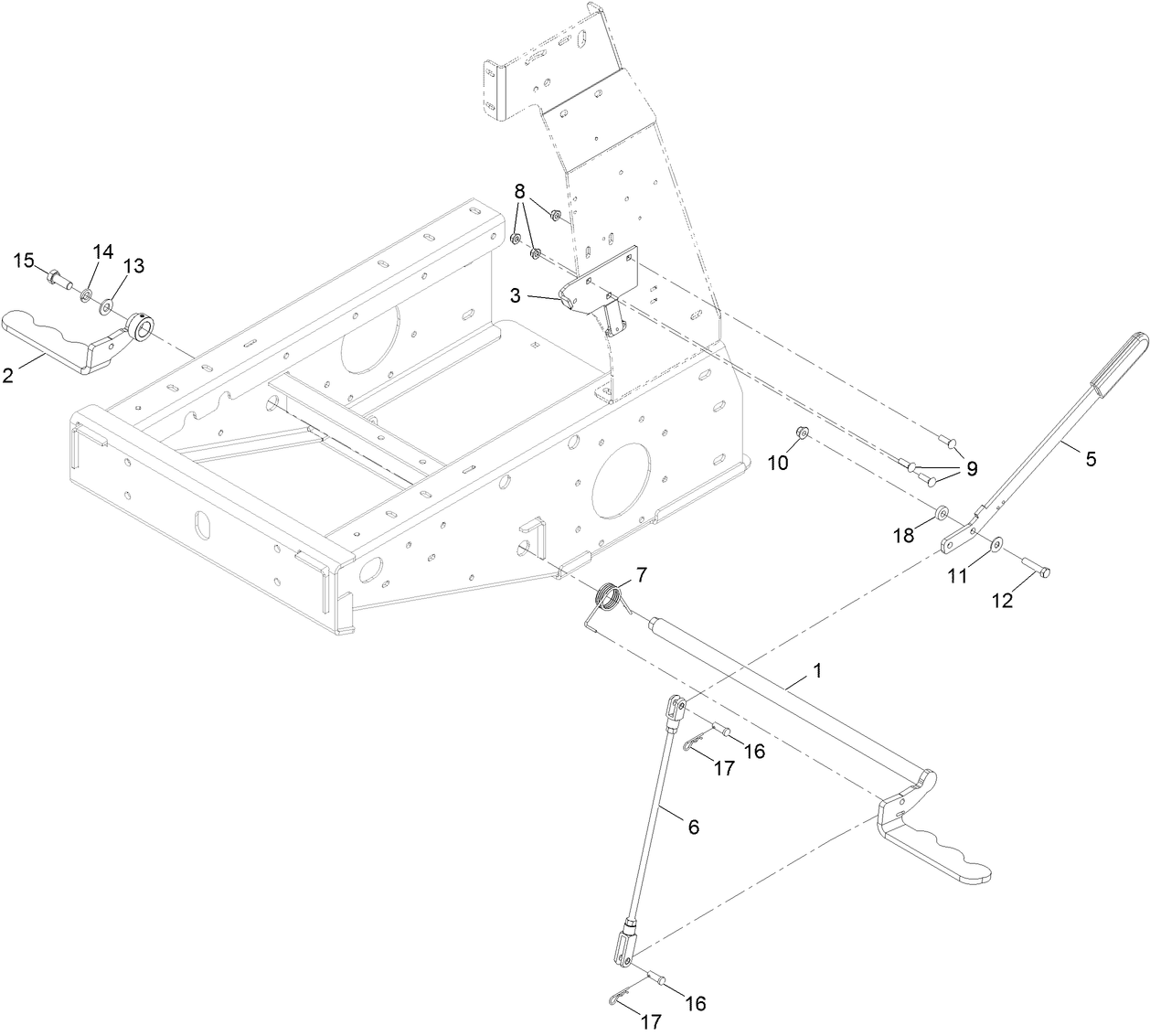 8
15
14
13
3
2
10
9
5
18
11
12
7
1
16
17
6
16
17