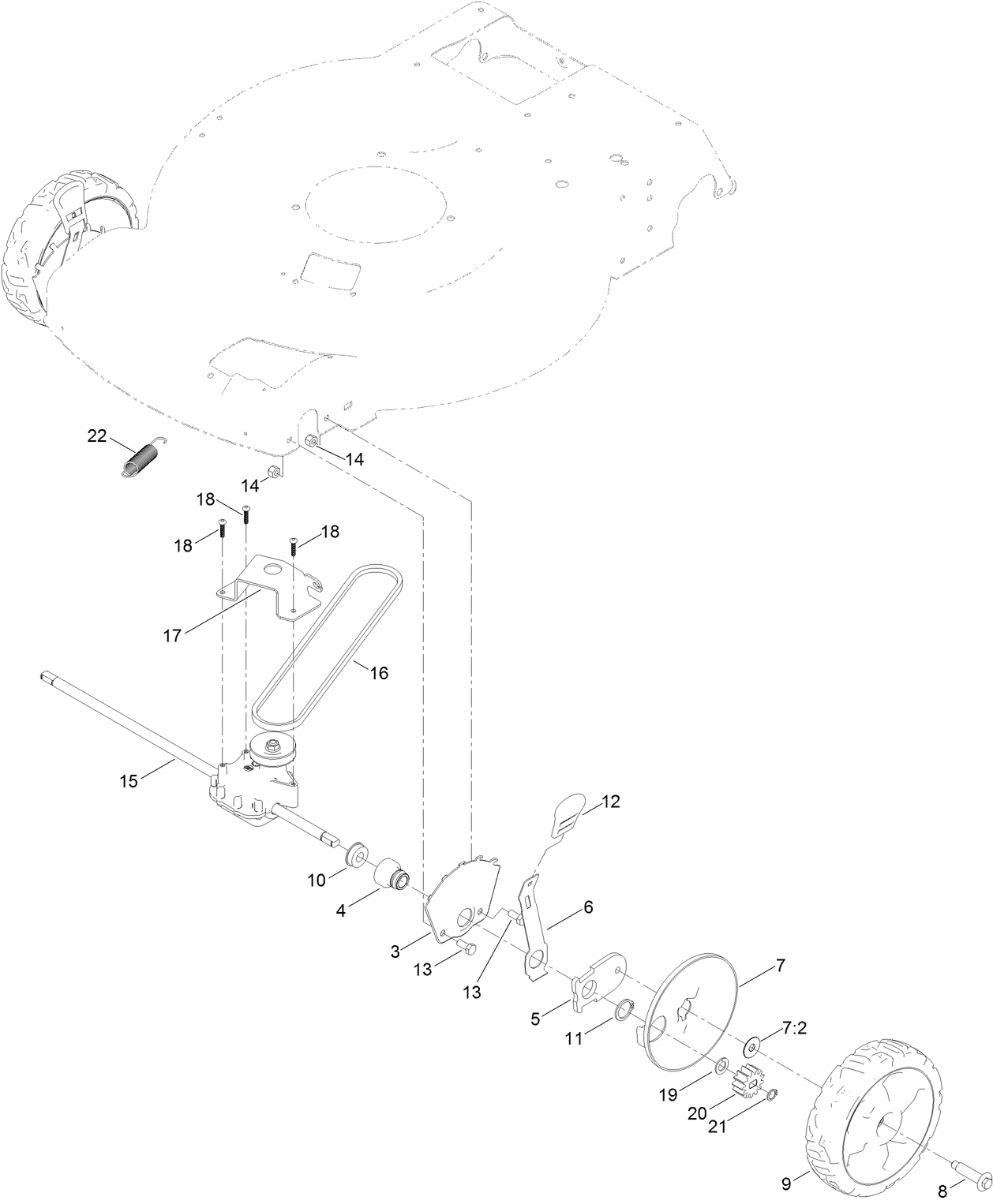 22
14
14
18
18
18
17
16
15
12
10
4
6
3
13
13
7
5
11
7:2
19
20
21
9
8