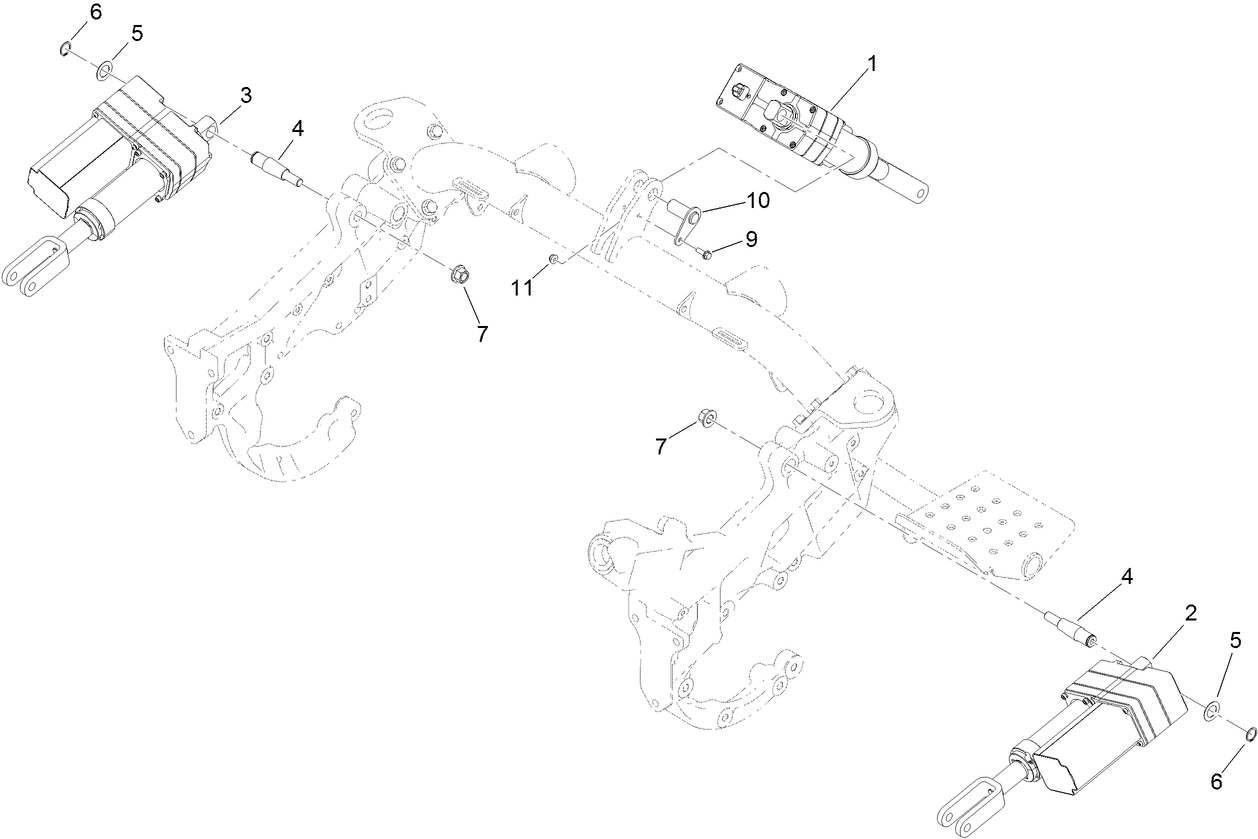 6
5
3
4
1
10
9
11
7
7
4
2
5
6