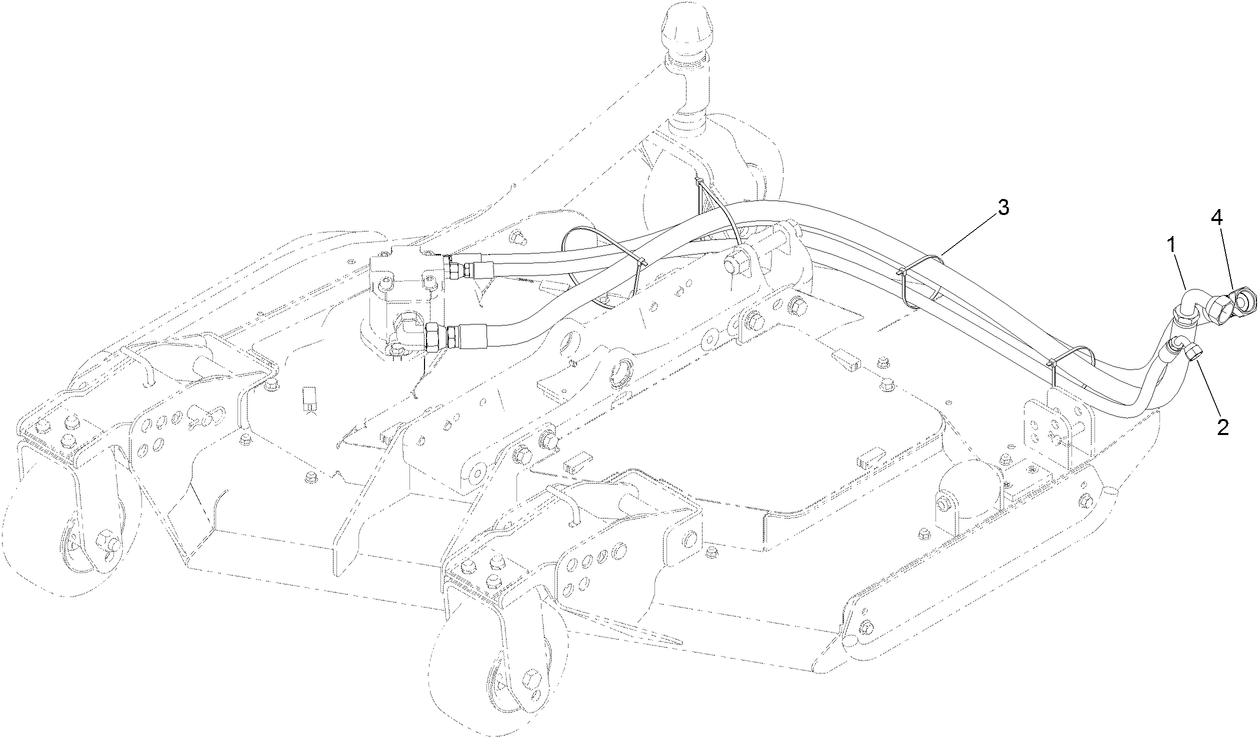 3
4
1
2