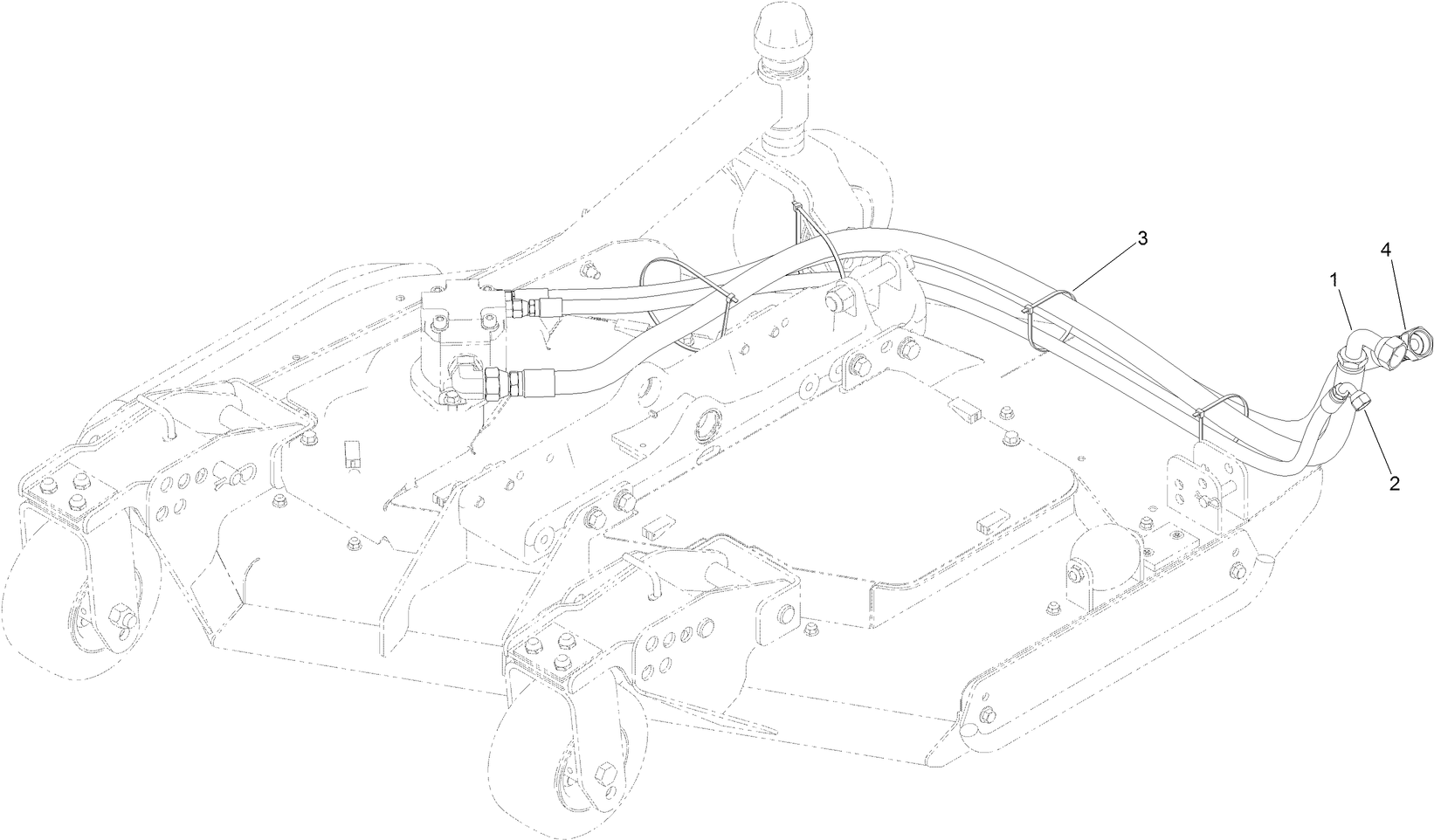 3
4
1
2