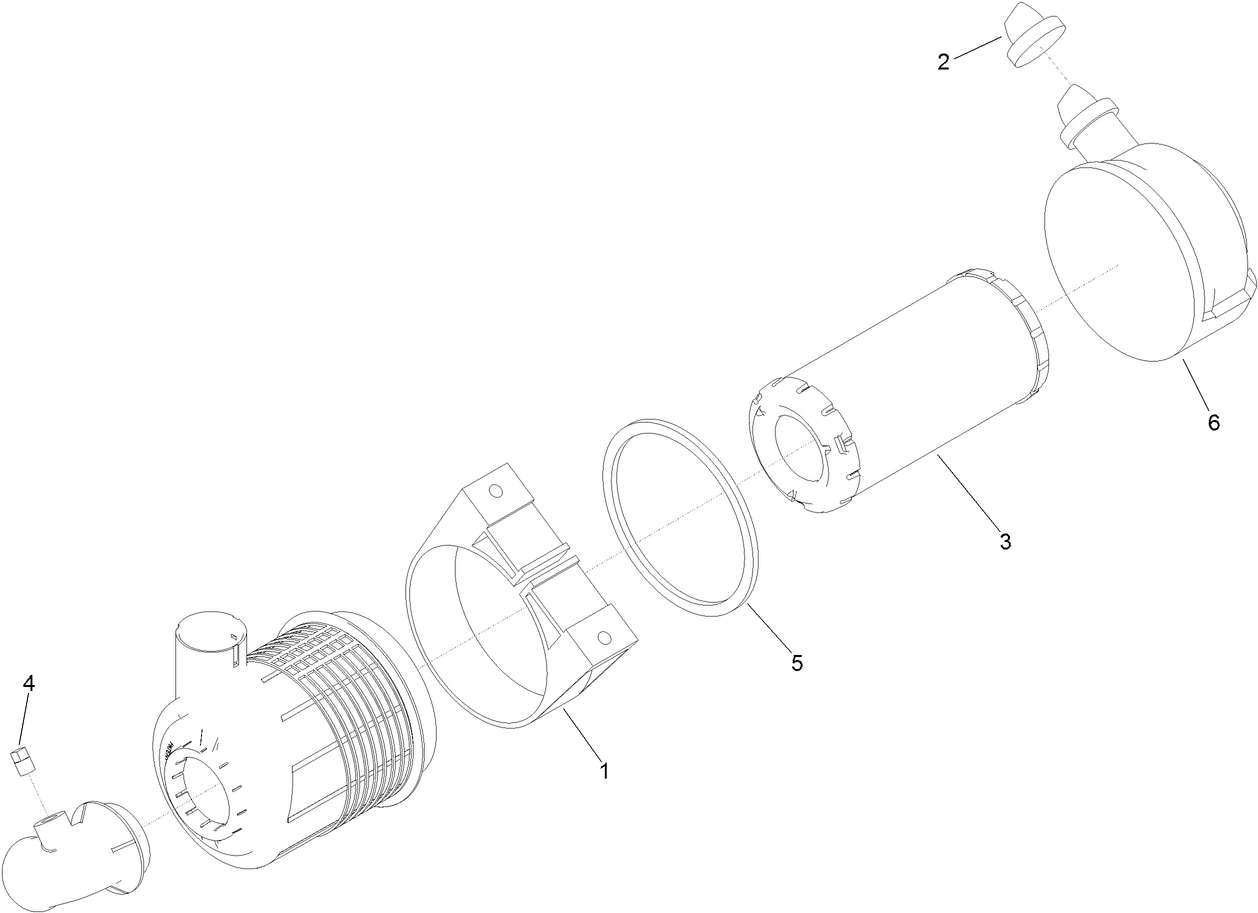 2
6
3
5
4
1