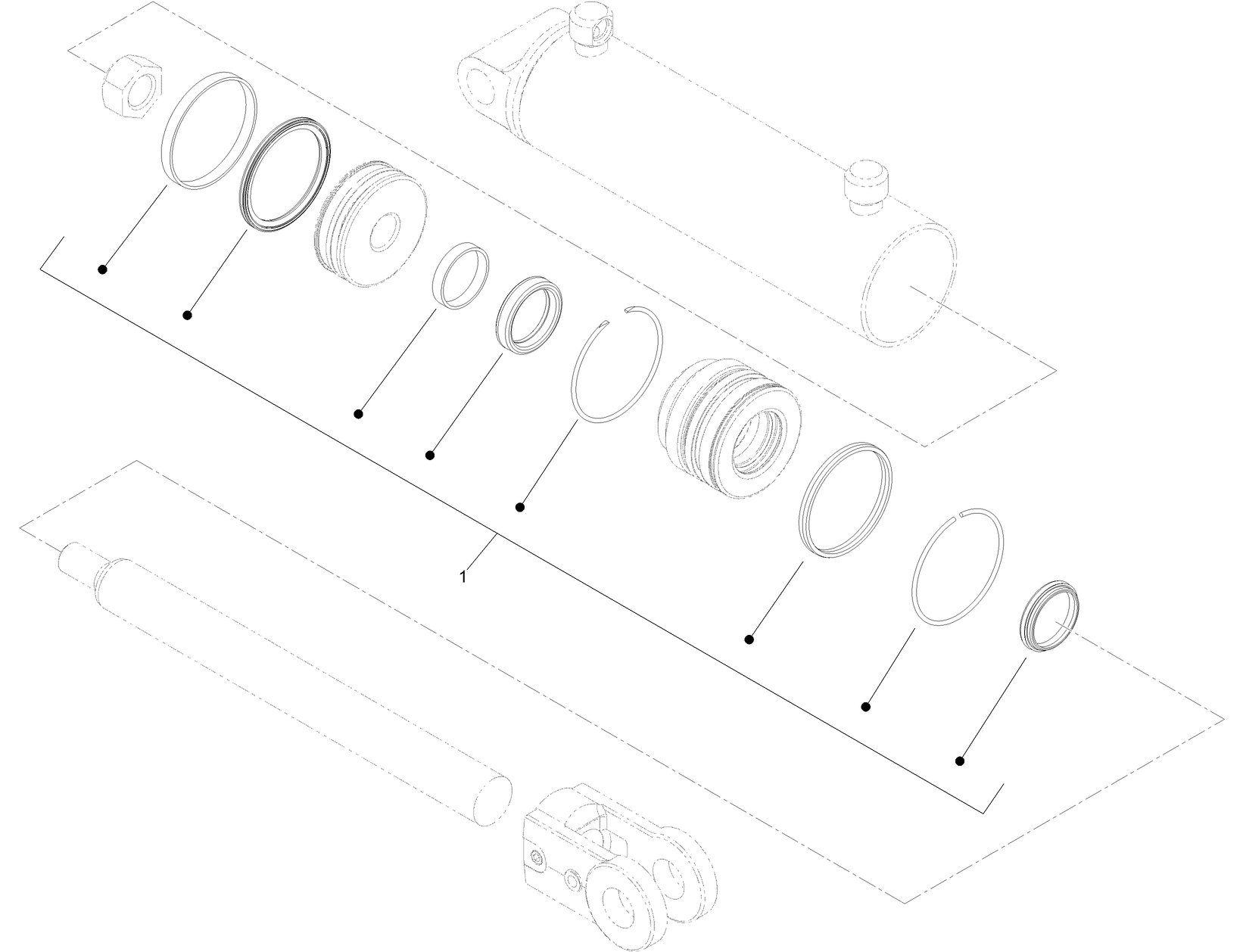 1