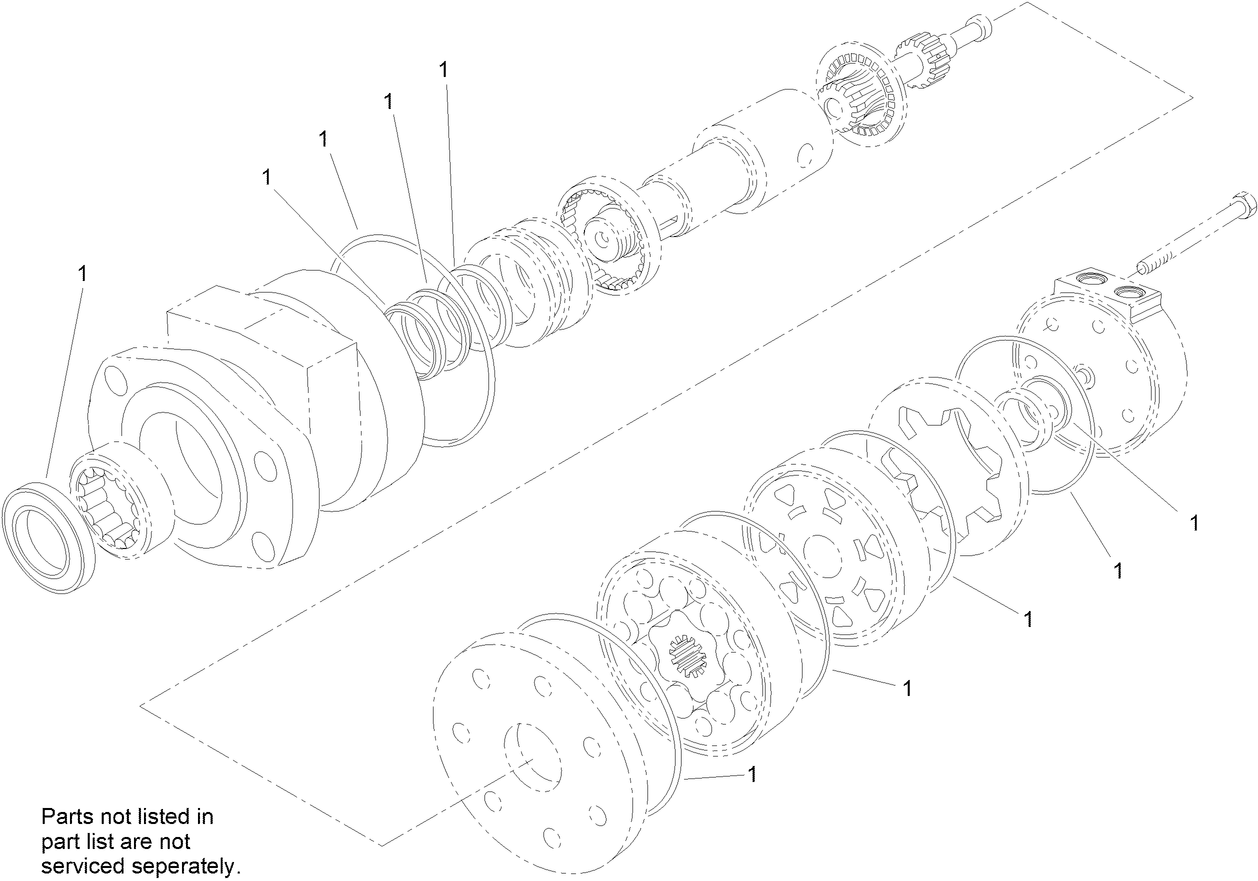 1
1
1
1
1
1
1
1
1
1

Parts not listed in part list are not serviced seperately.