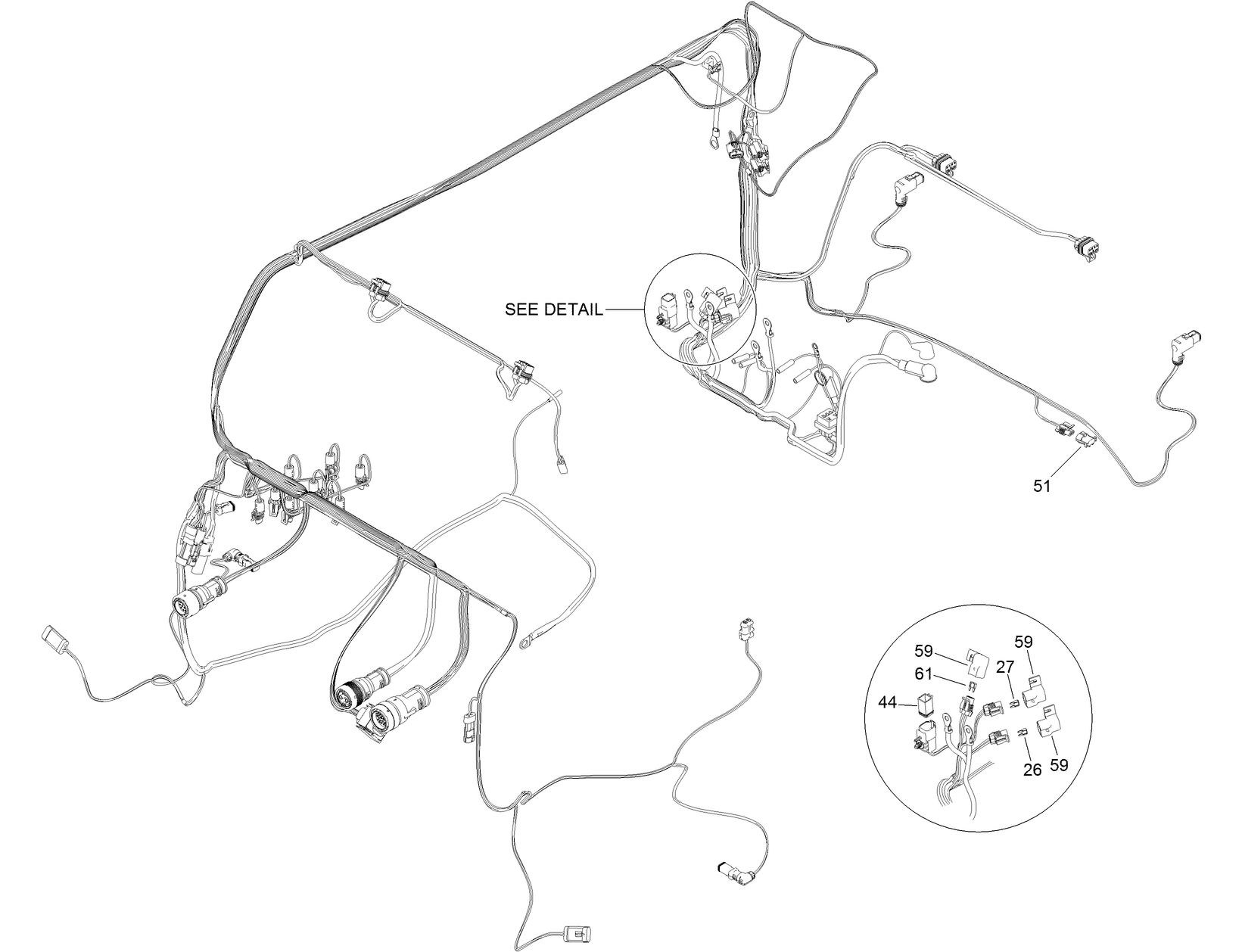 SEE DETAIL

51

59

59

61

27

44

26

59