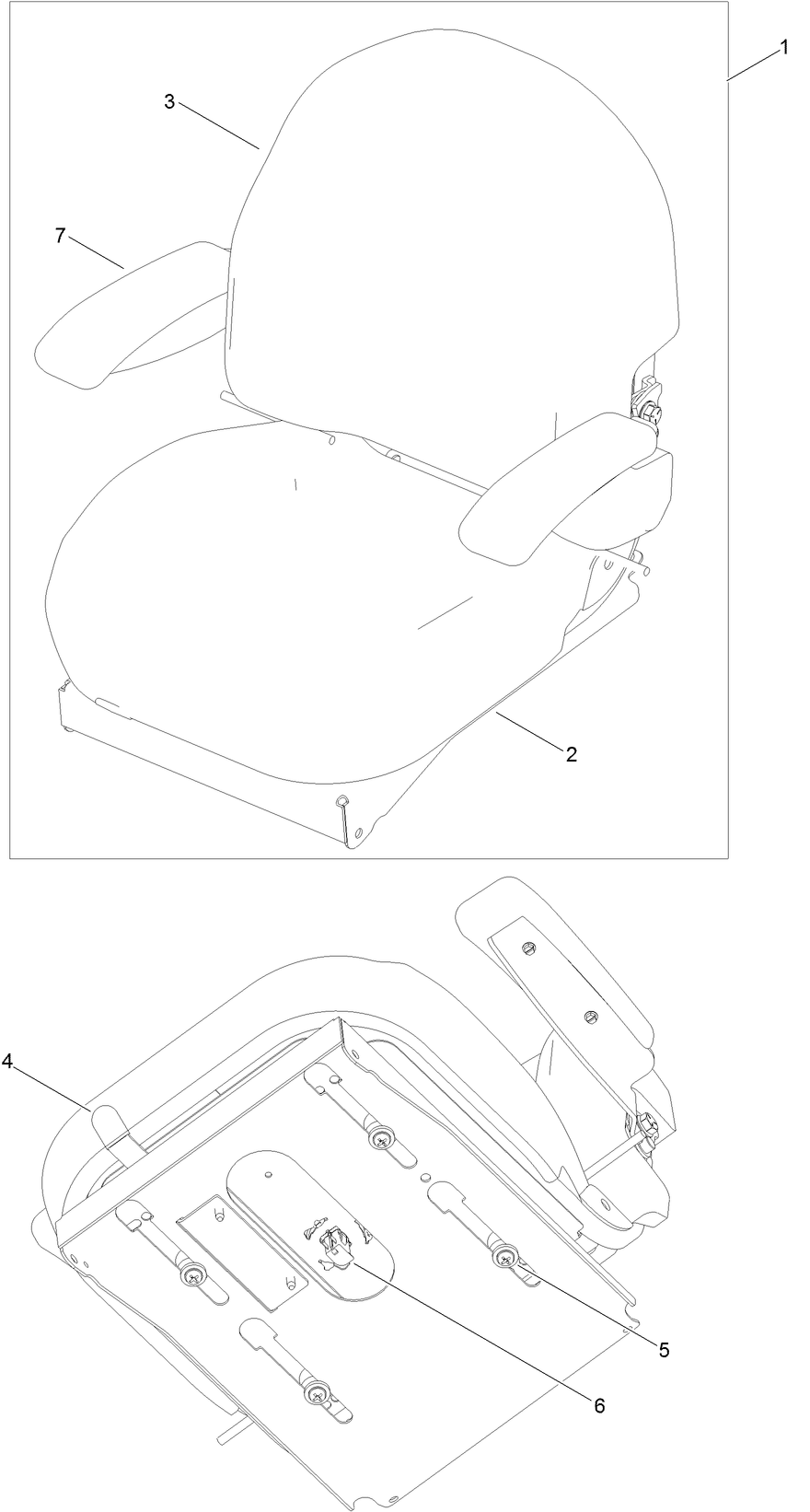 1
3
7
2
4
5
6