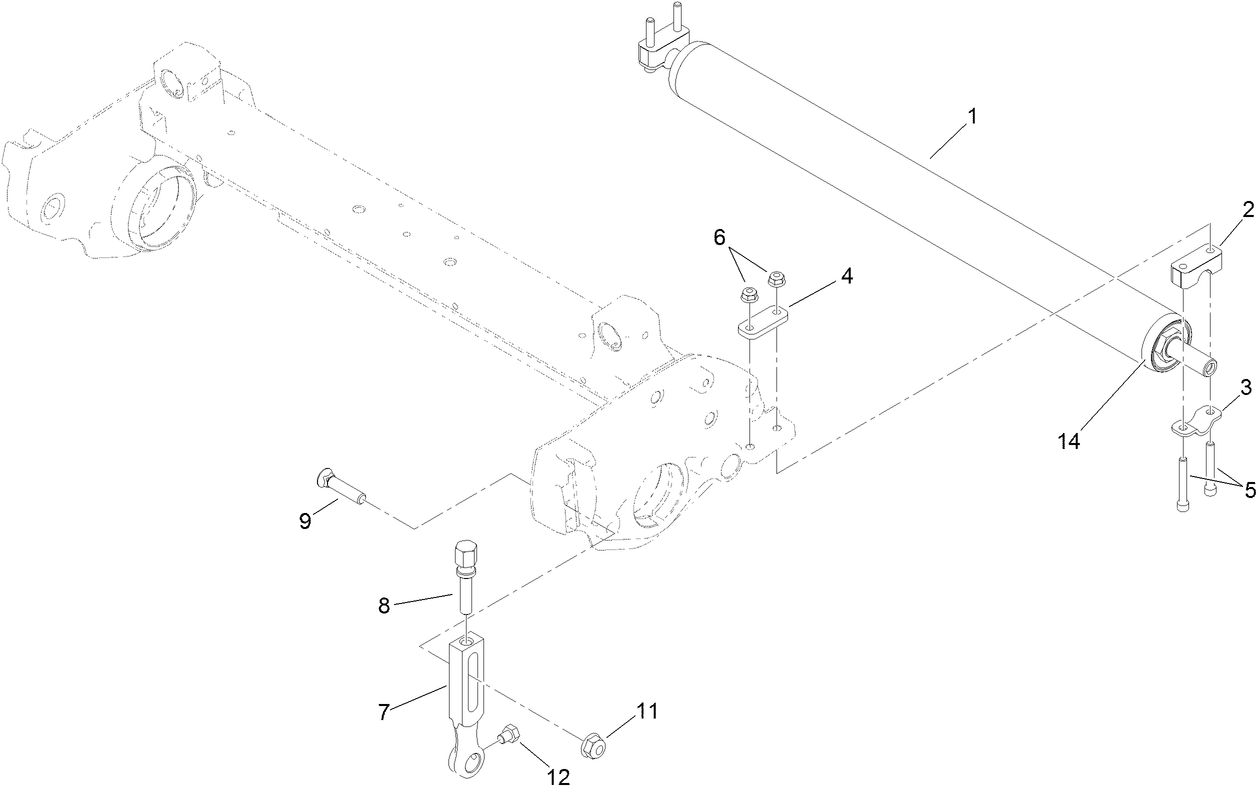 1
2
6
4
3
14
5
9
8
7
11
12