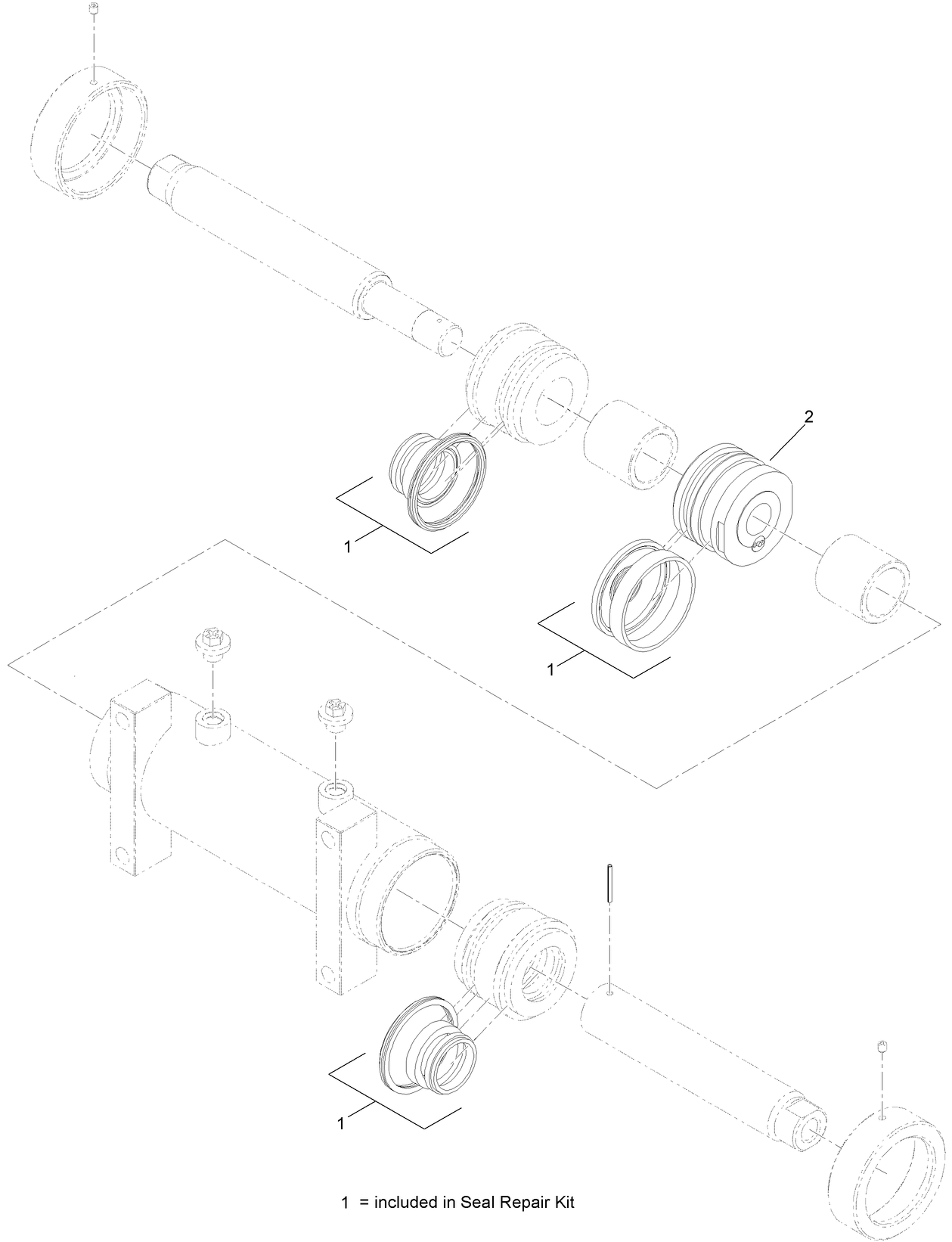 2

1

1

1

1 = included in Seal Repair Kit