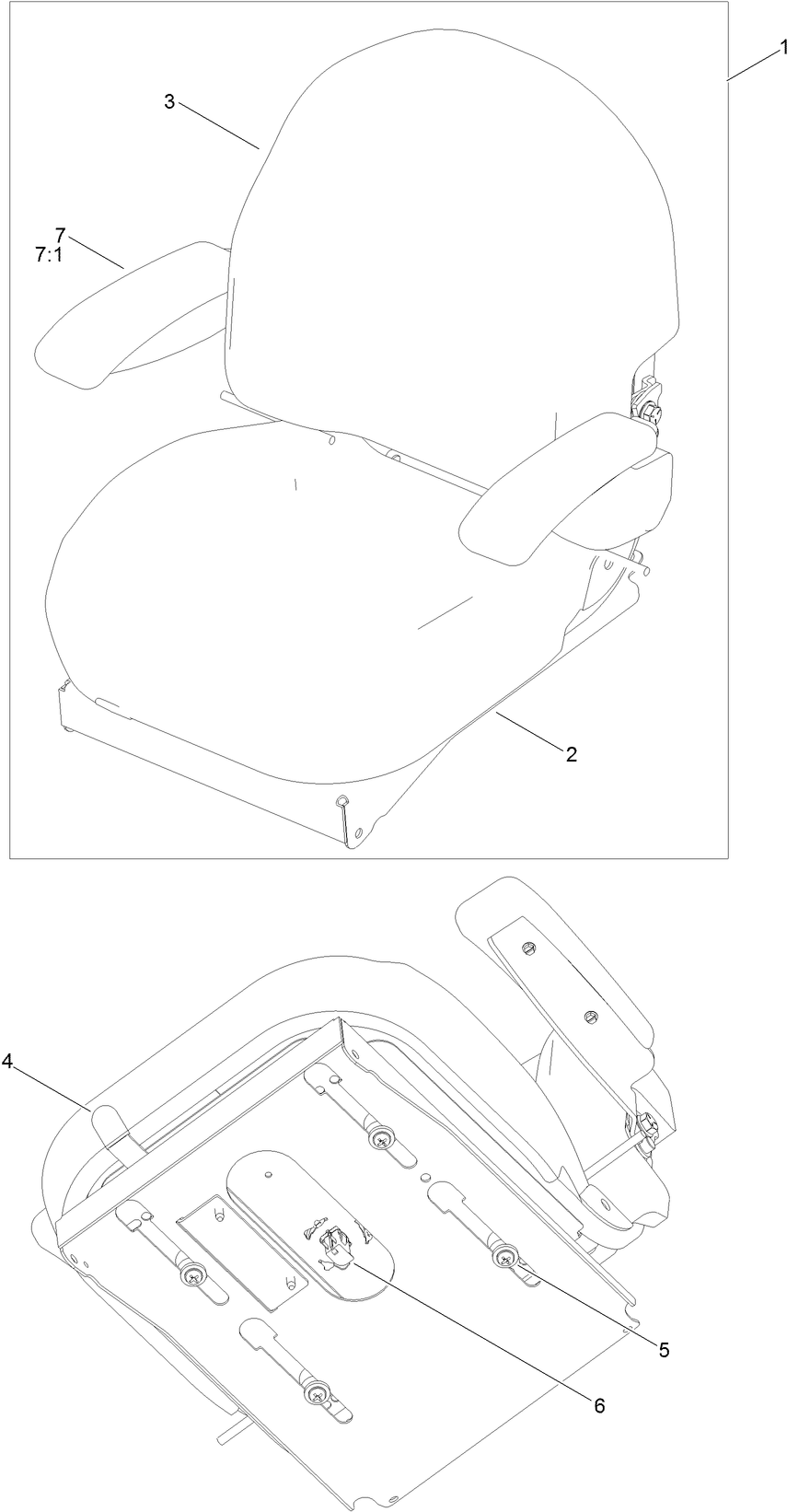 1
3
7
7:1
2
4
5
6