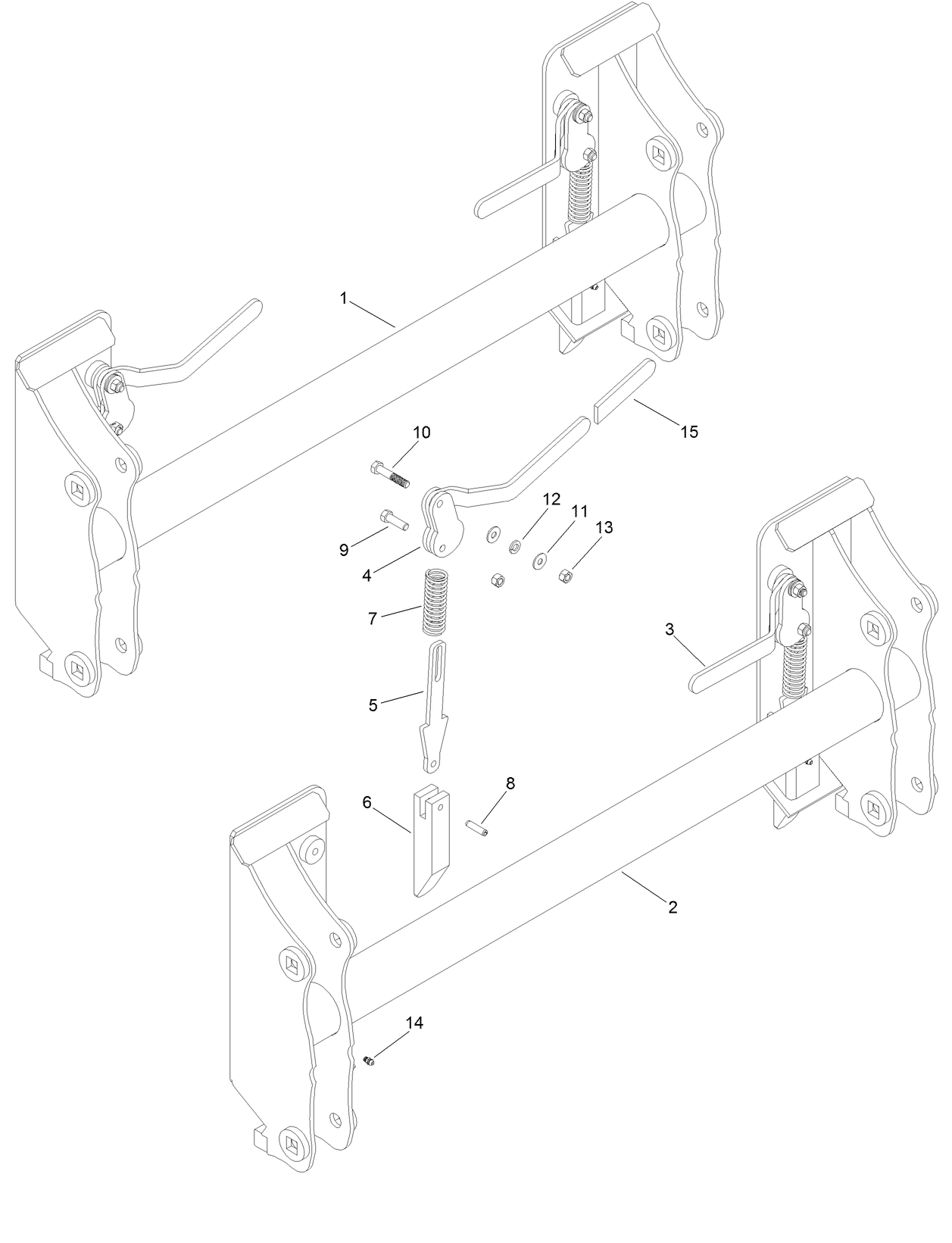 1
15
10
12
11
13
9
4
7
3
5
8
6
2
14