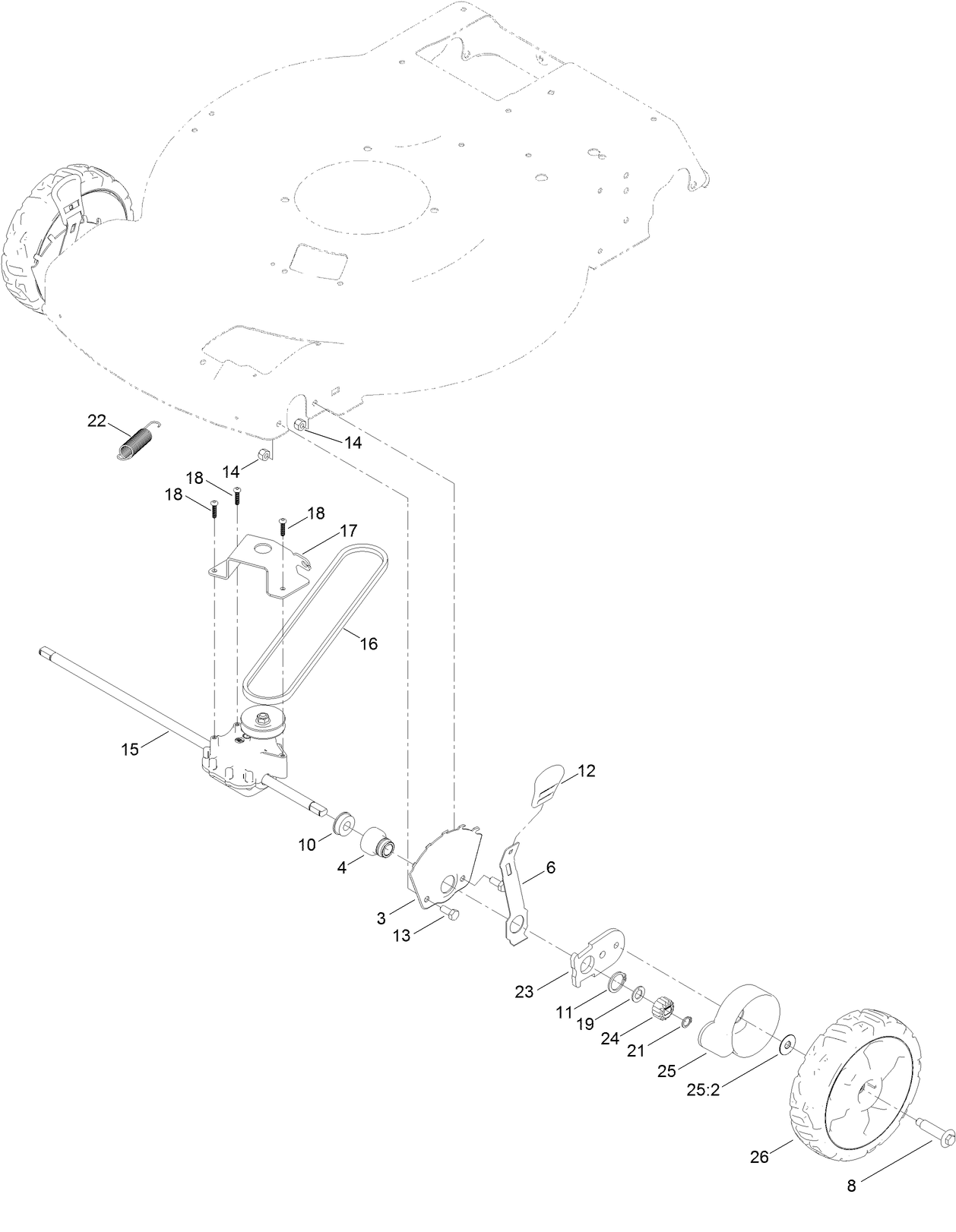 22
14
14
18
18
18
17
16
15
12
10
4
6
3
13
23
11
19
24
21
25
25:2
26
8