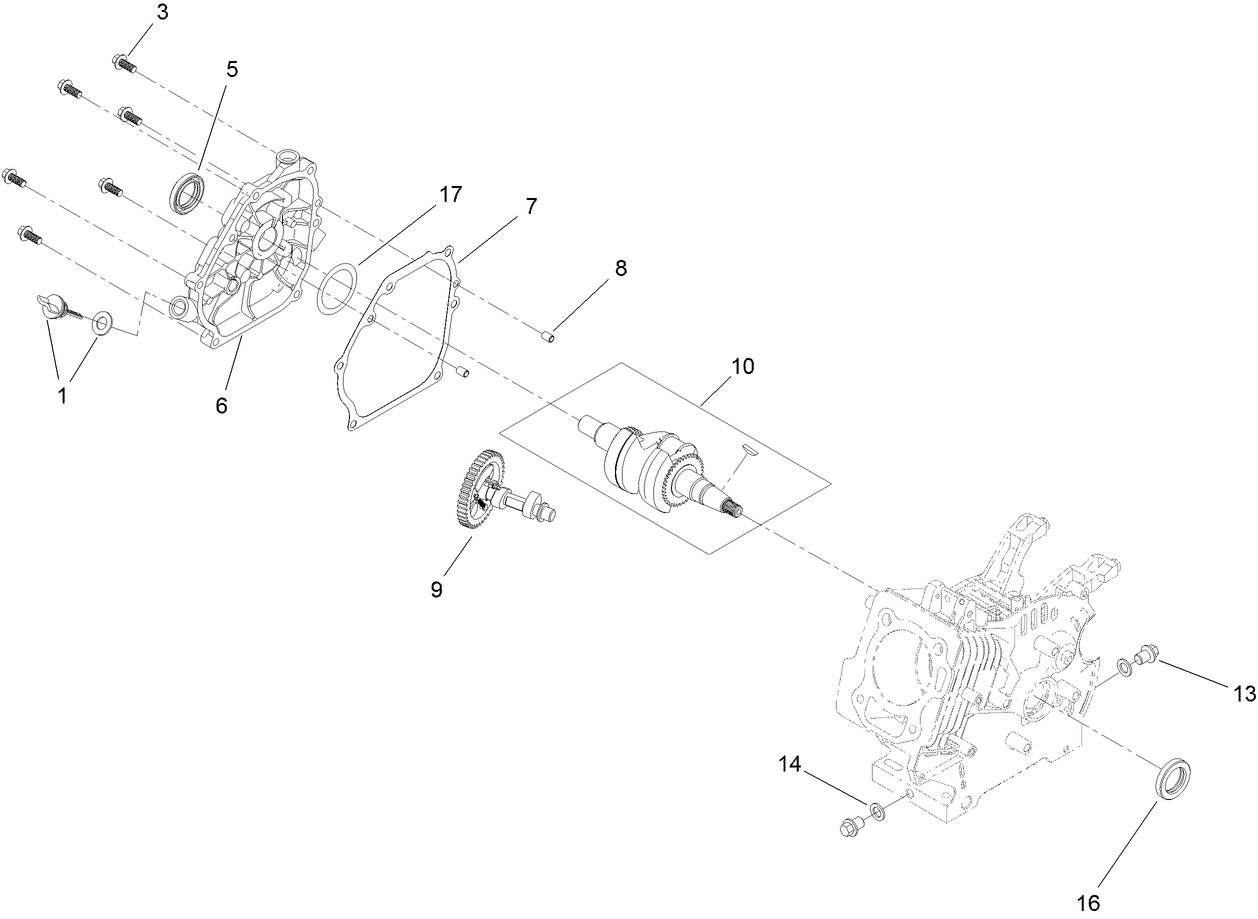 3
5
17
7
8
1
6
10
9
13
14
16