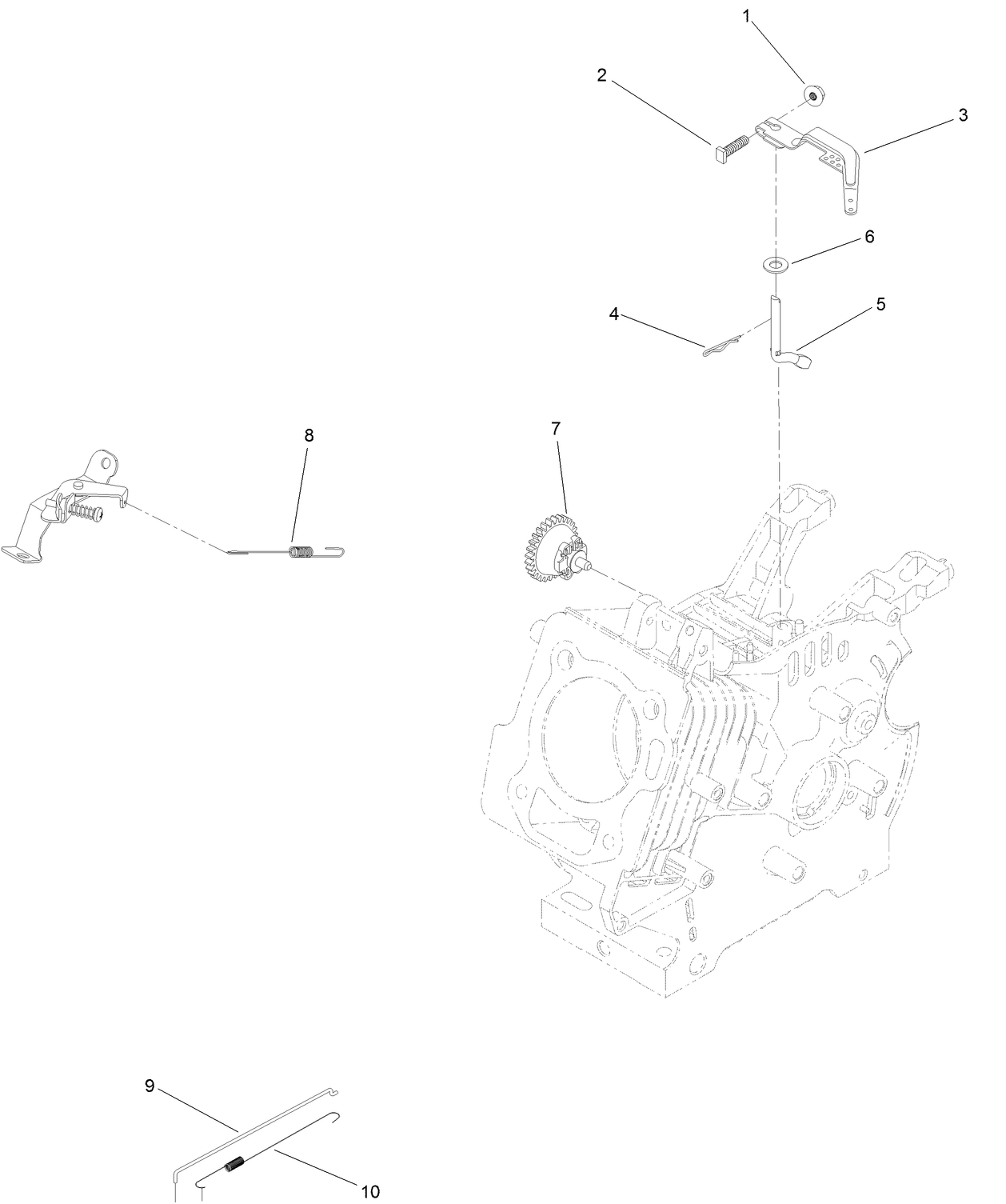 1
2
3
6
4
5
8
7
9
10