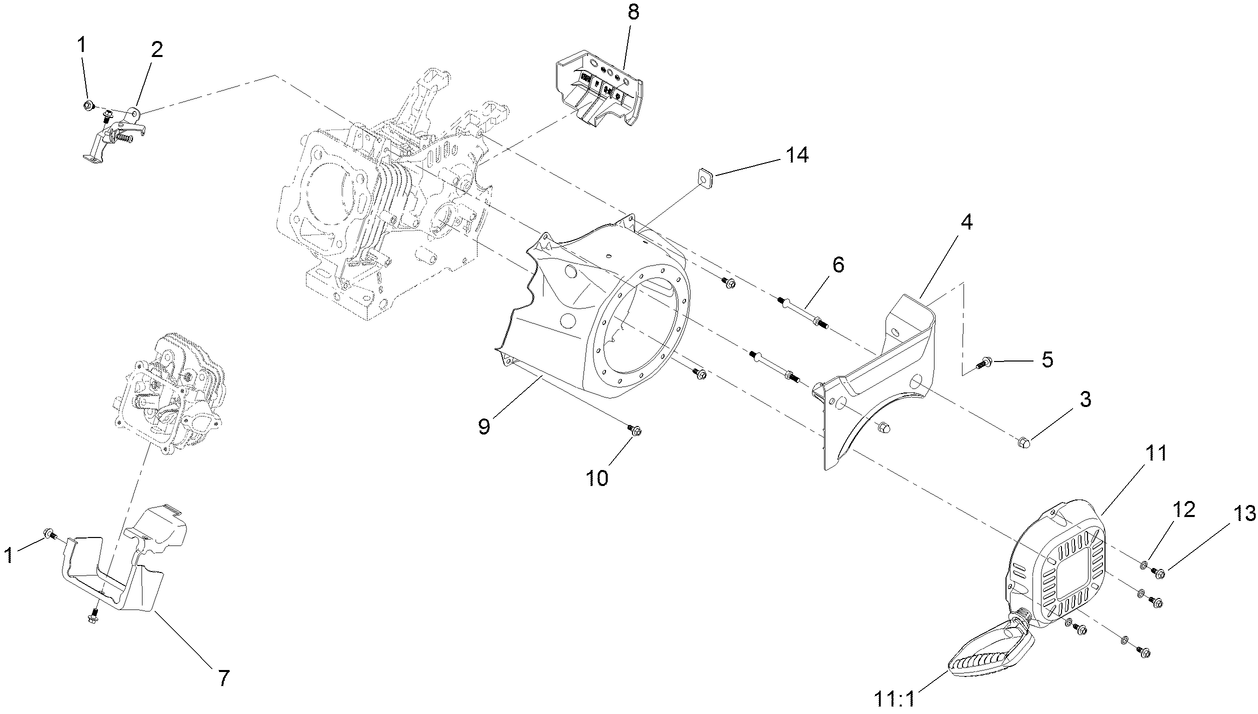 1
2
8
14
4
6
5
3
9
10
11
12
13
1
7
11:1