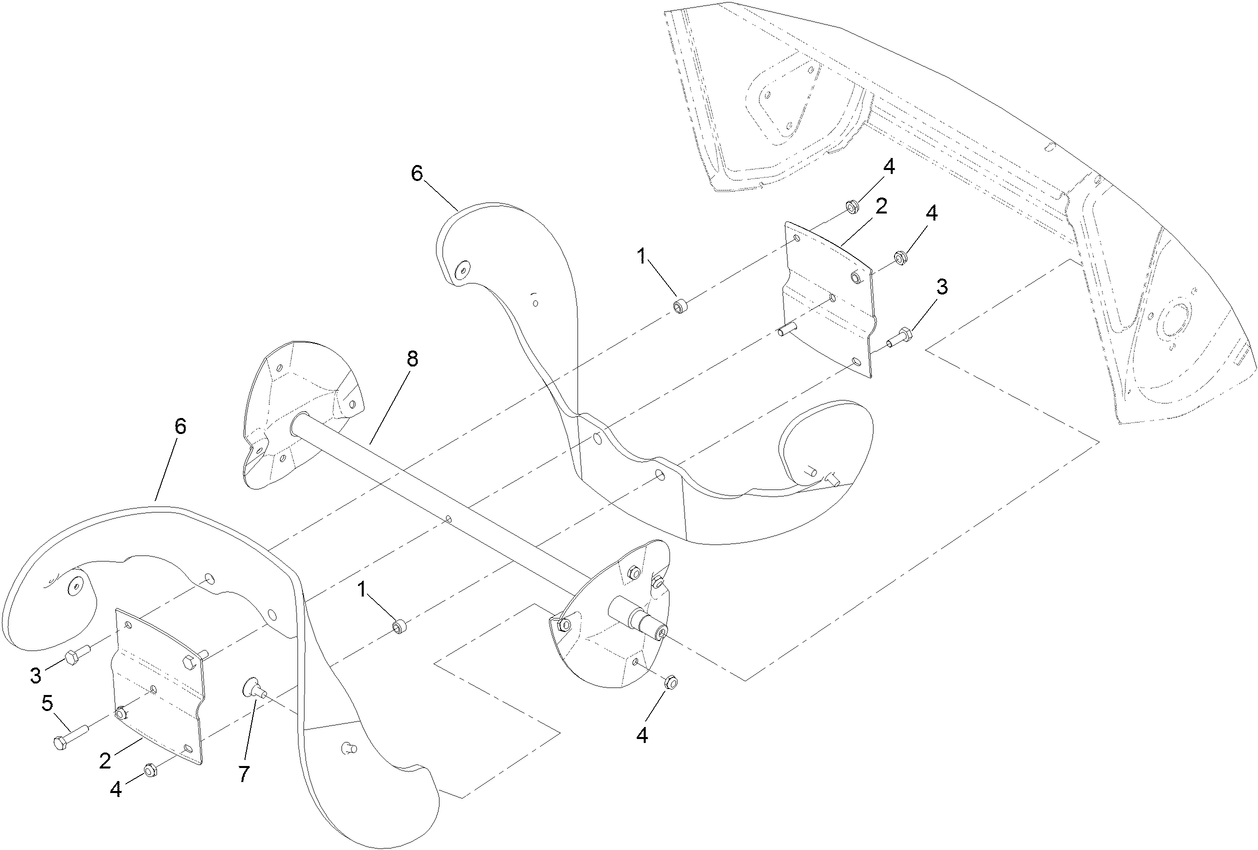 6
4
2
4
1
3
8
6
1
3
5
2
4
7
4