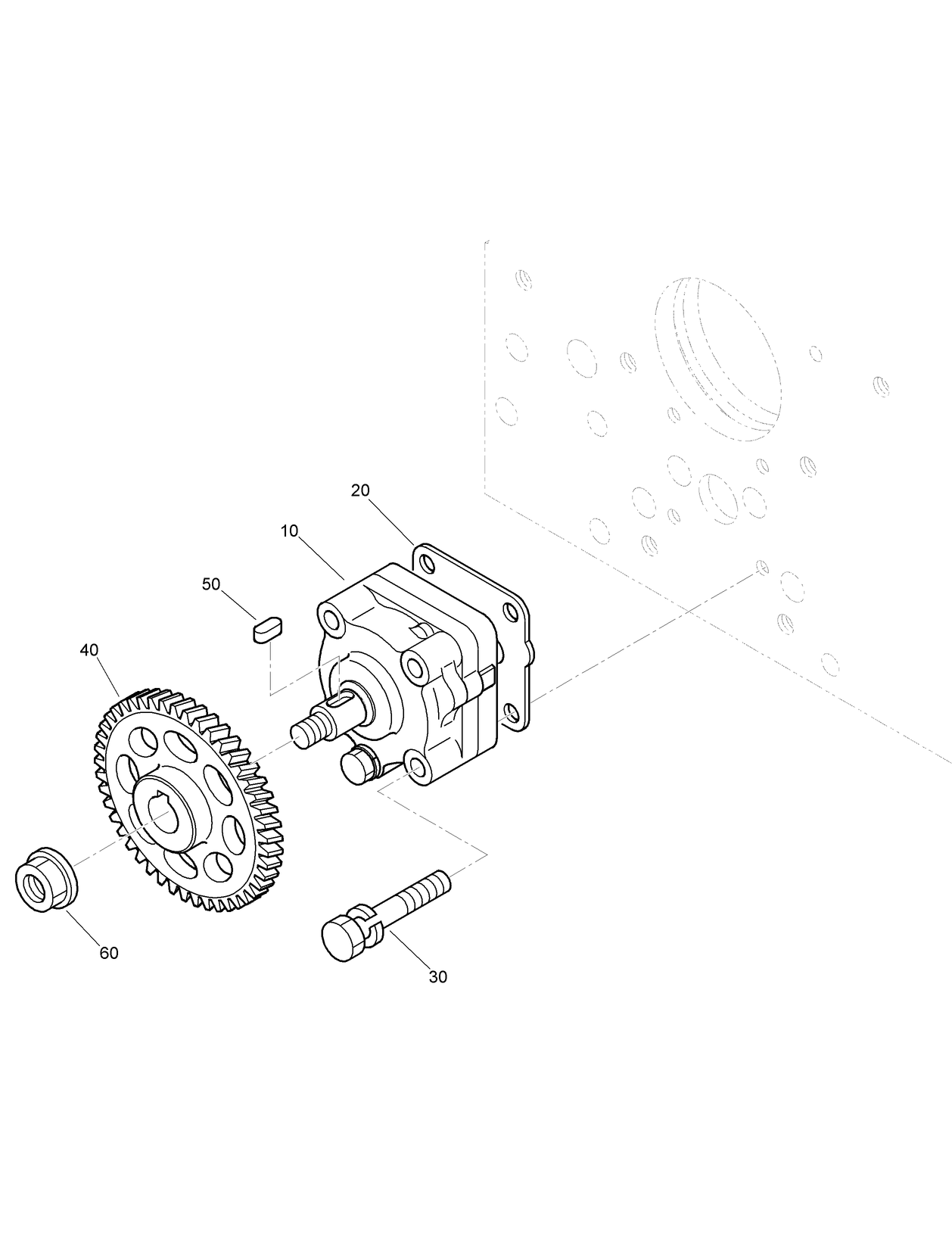 20
10
50
40
60
30