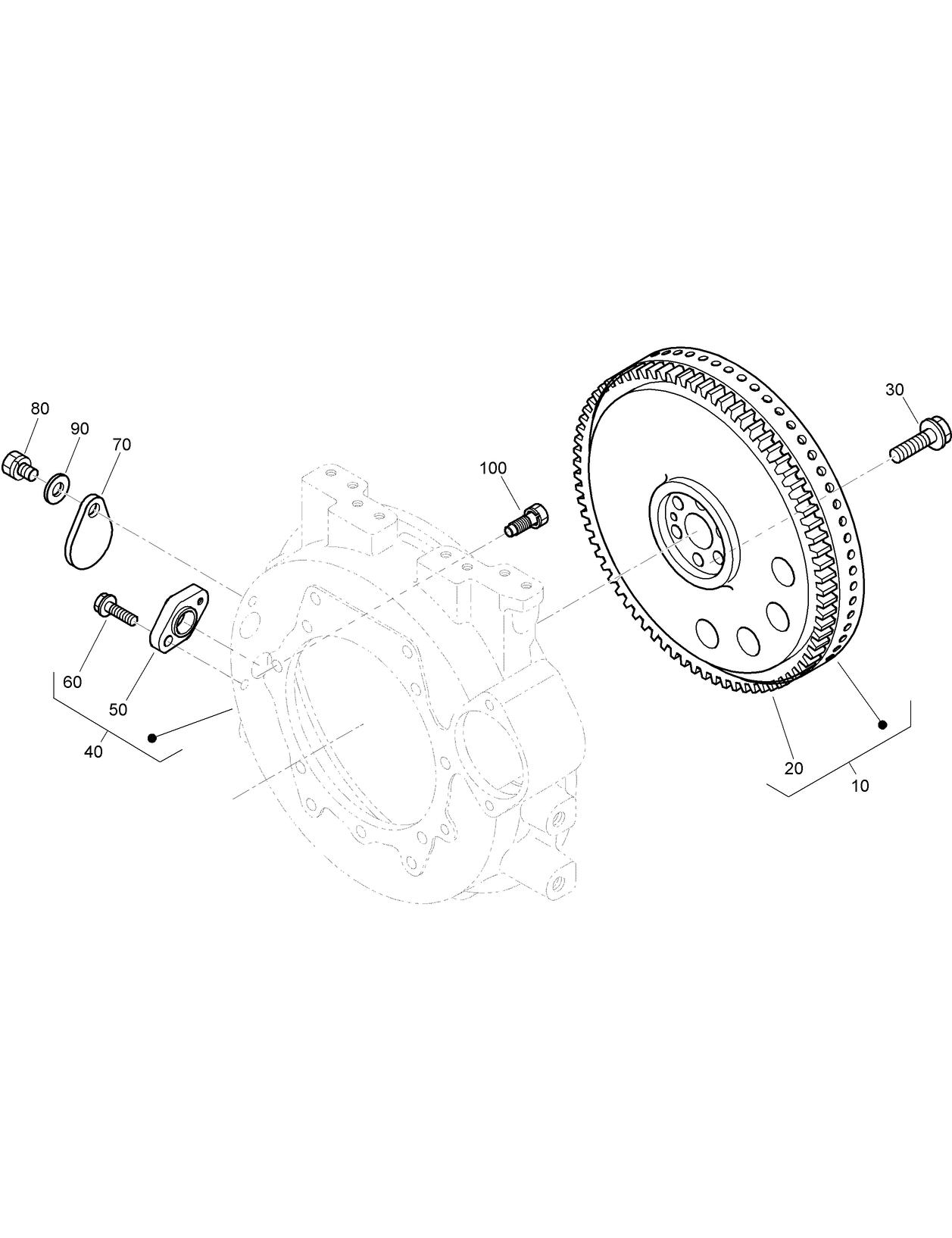 80
90
70
100
30
60
50
40
20
10