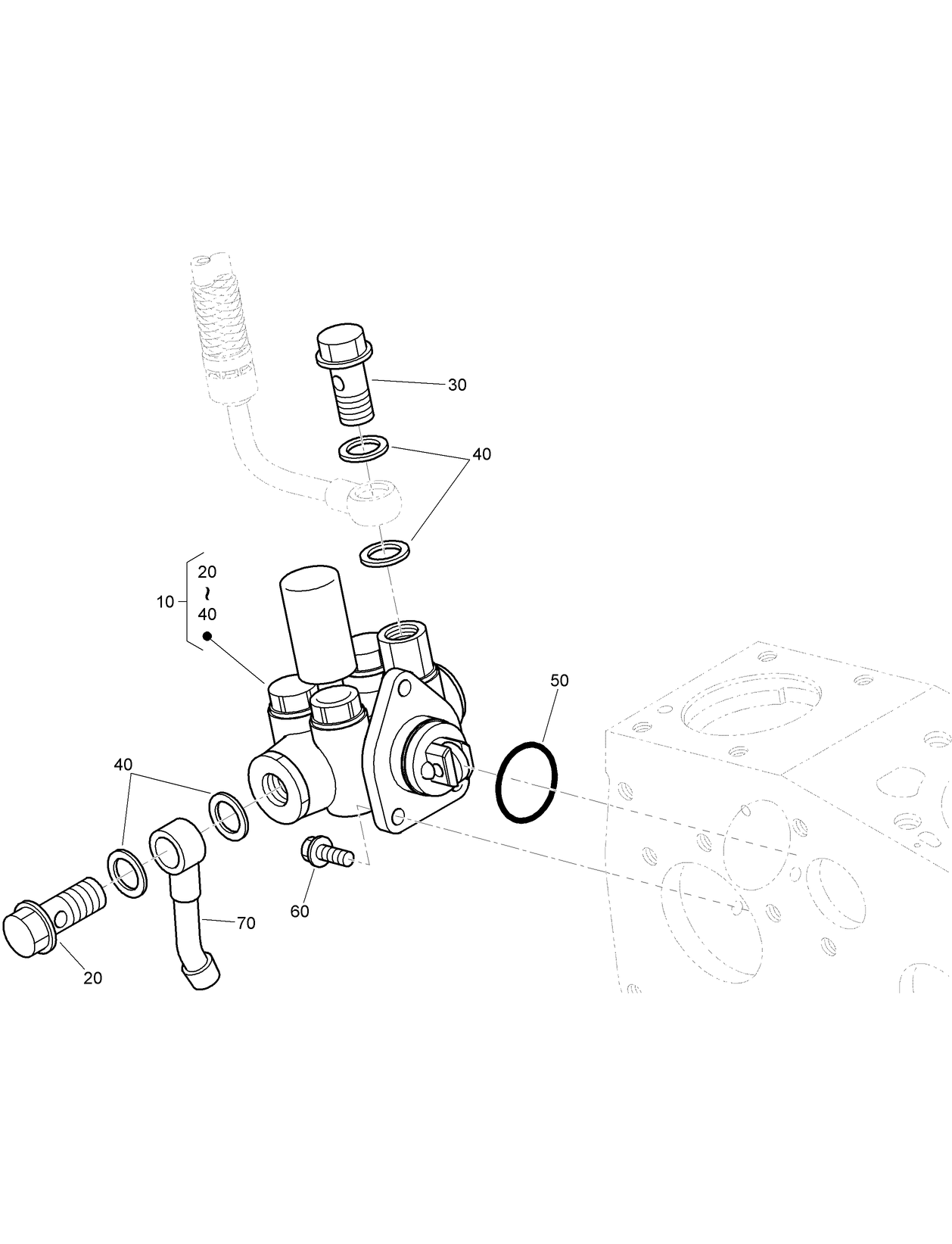 30

40

20
~
40

10

50

40

60

70

20