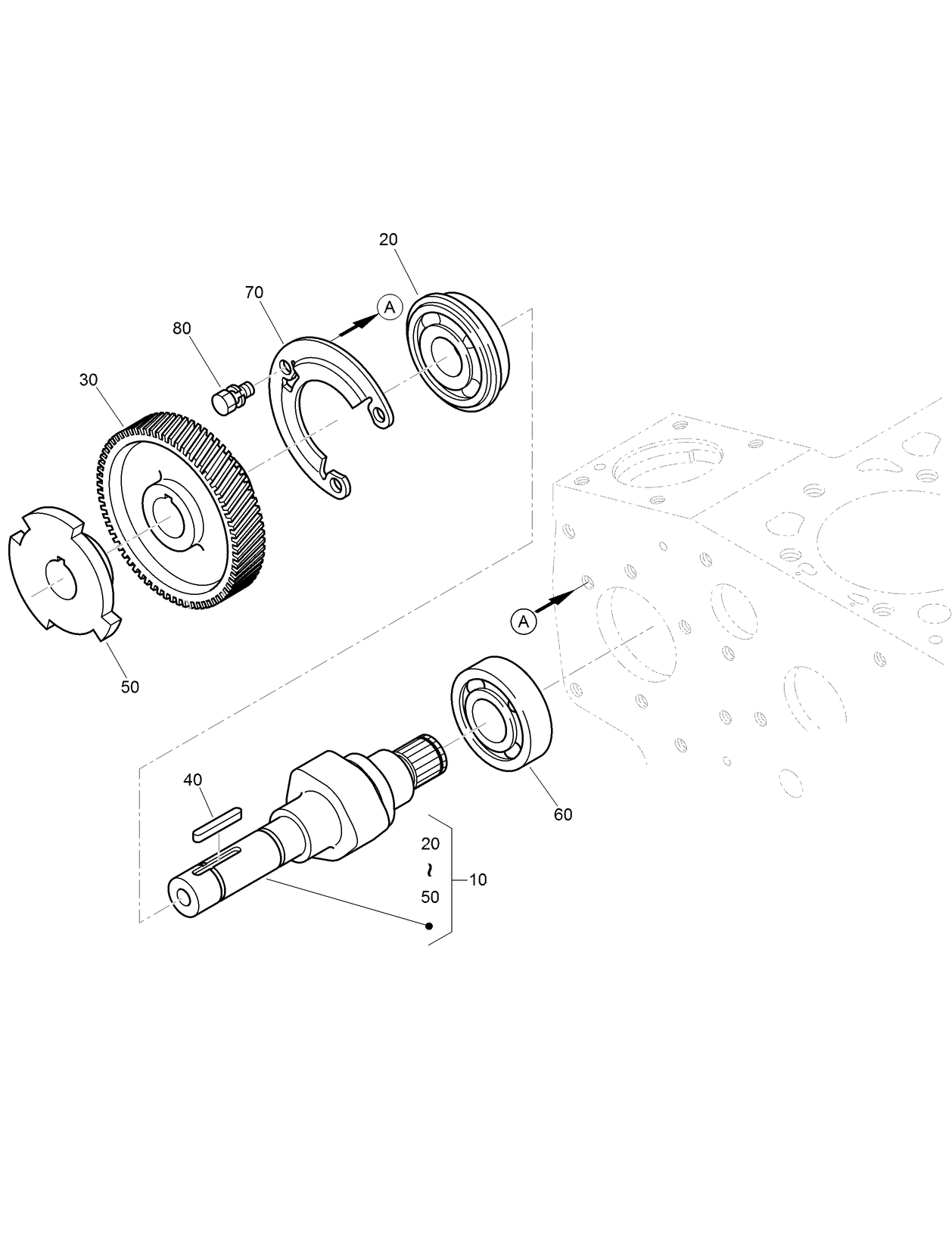 20
70
A
80
30
50
A
60
40
20
~
50
10