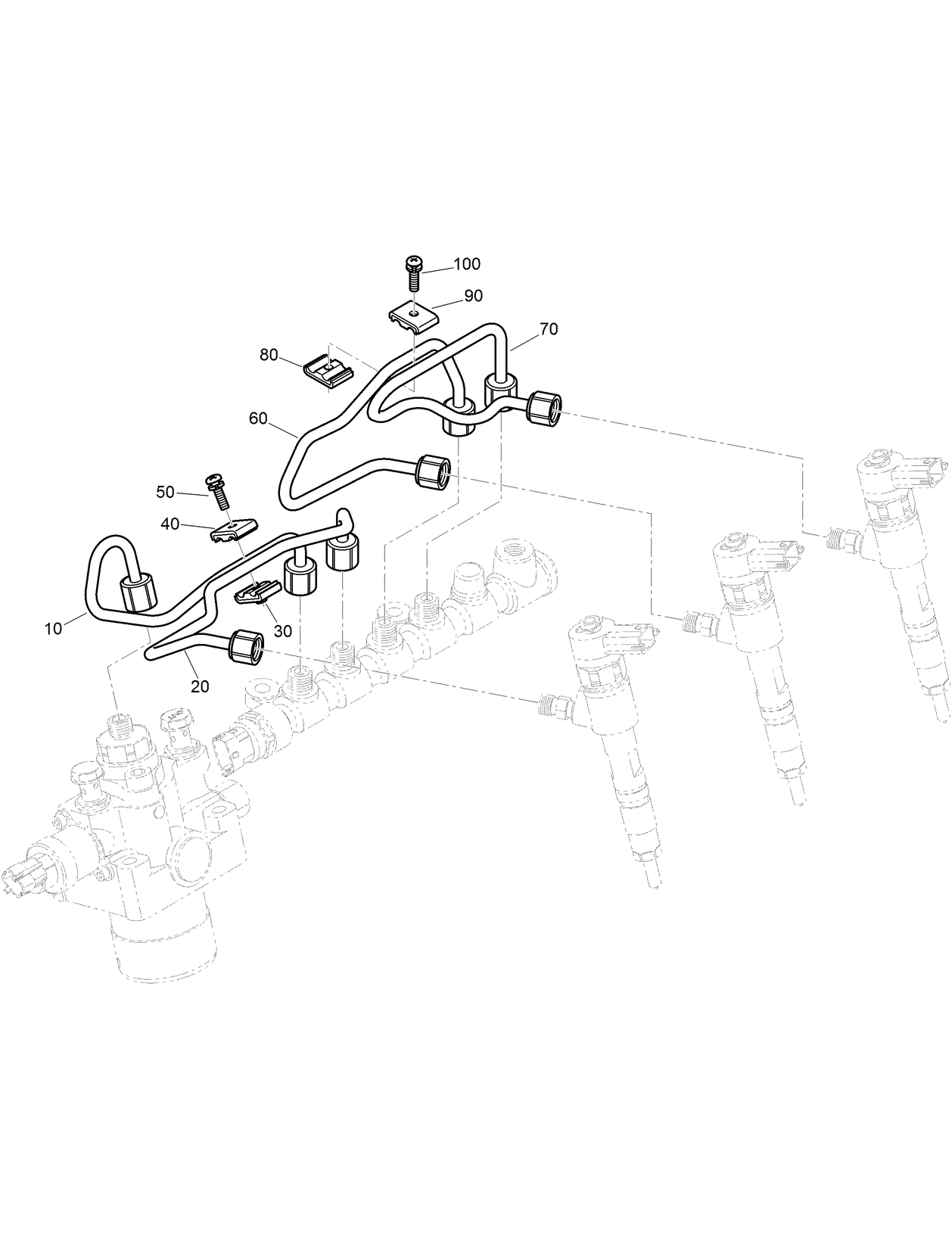 100
90
70
80
60
50
40
10
30
20