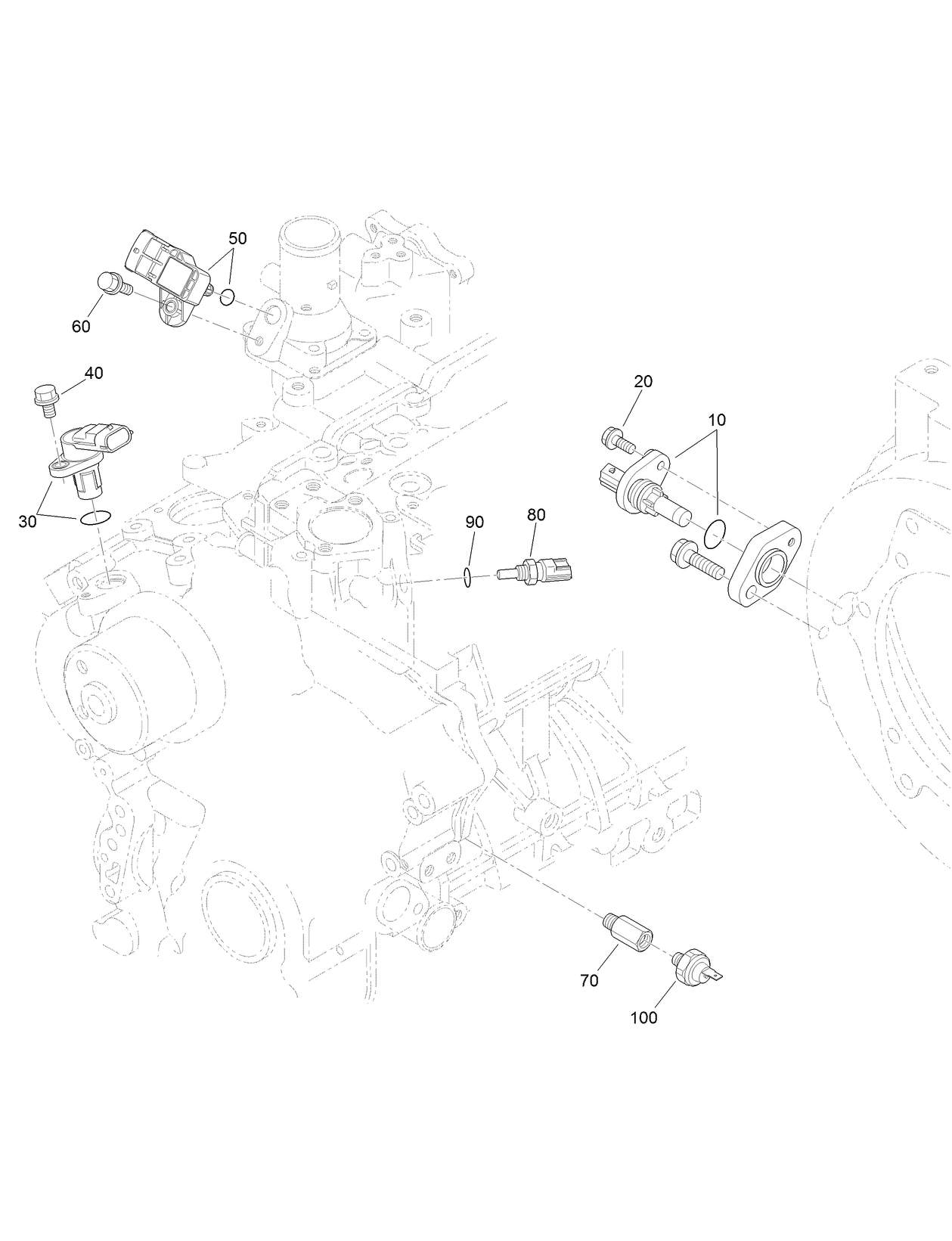 50

60

40

30

20

10

90

80

70

100