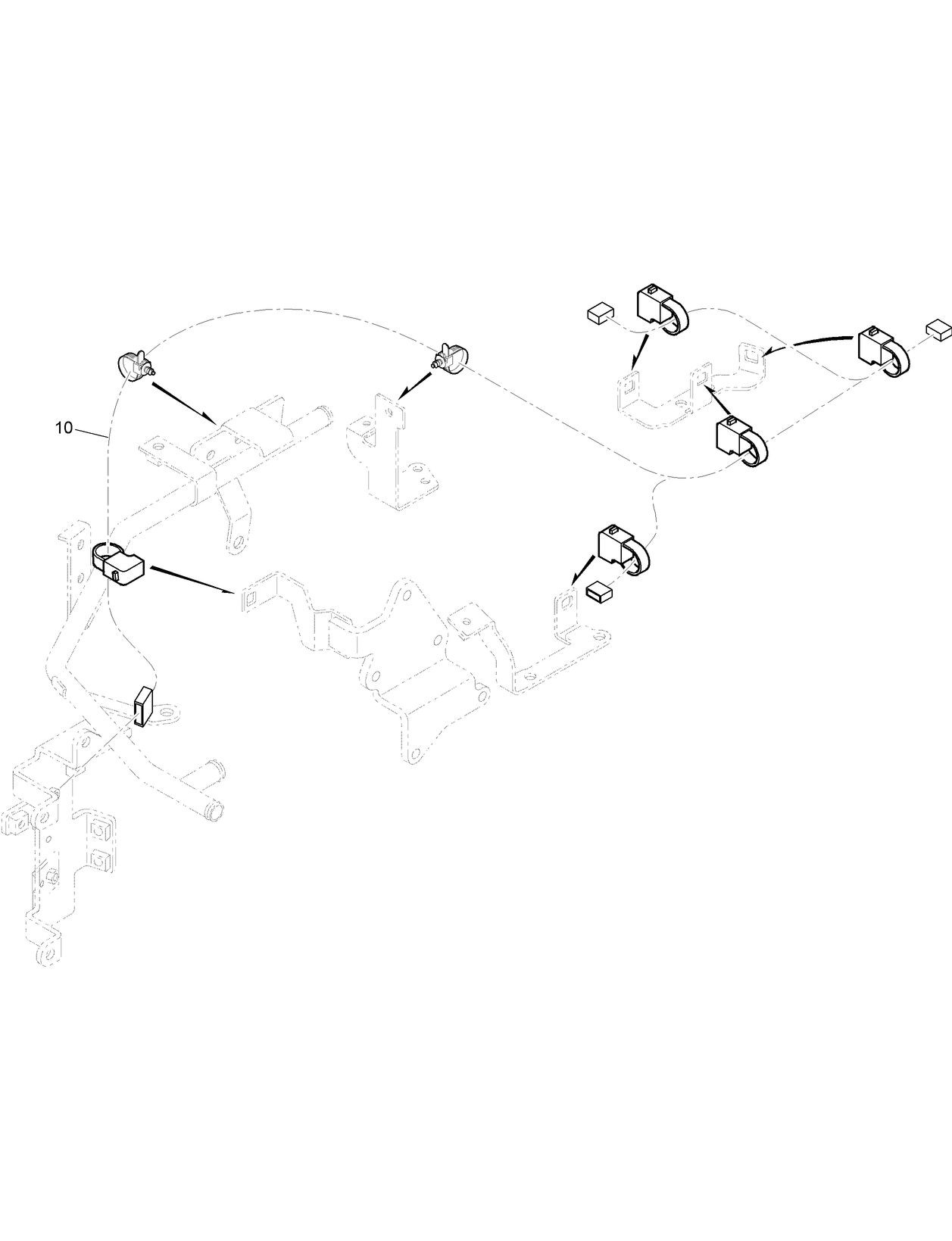 10