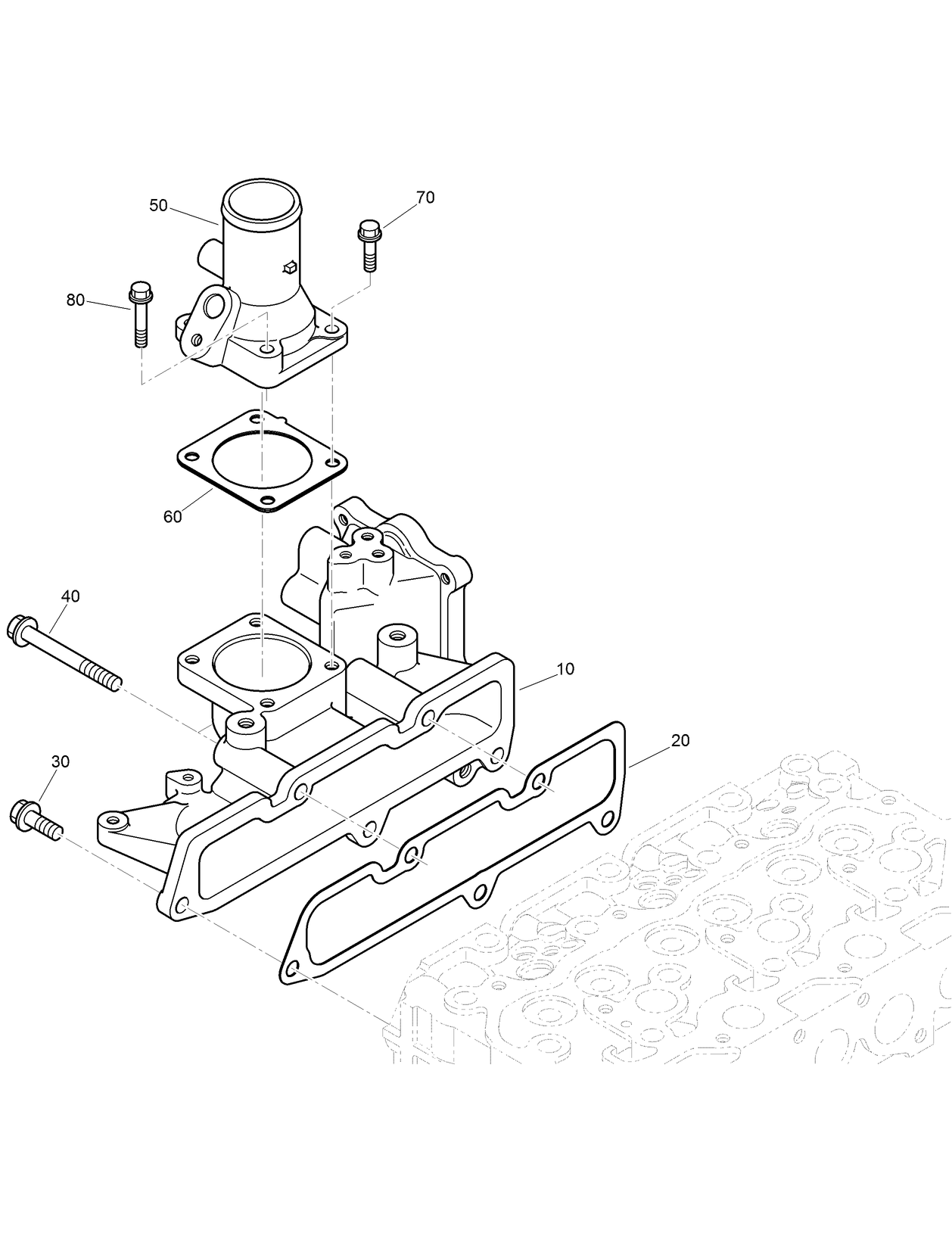 50
70
80
60
40
10
20
30