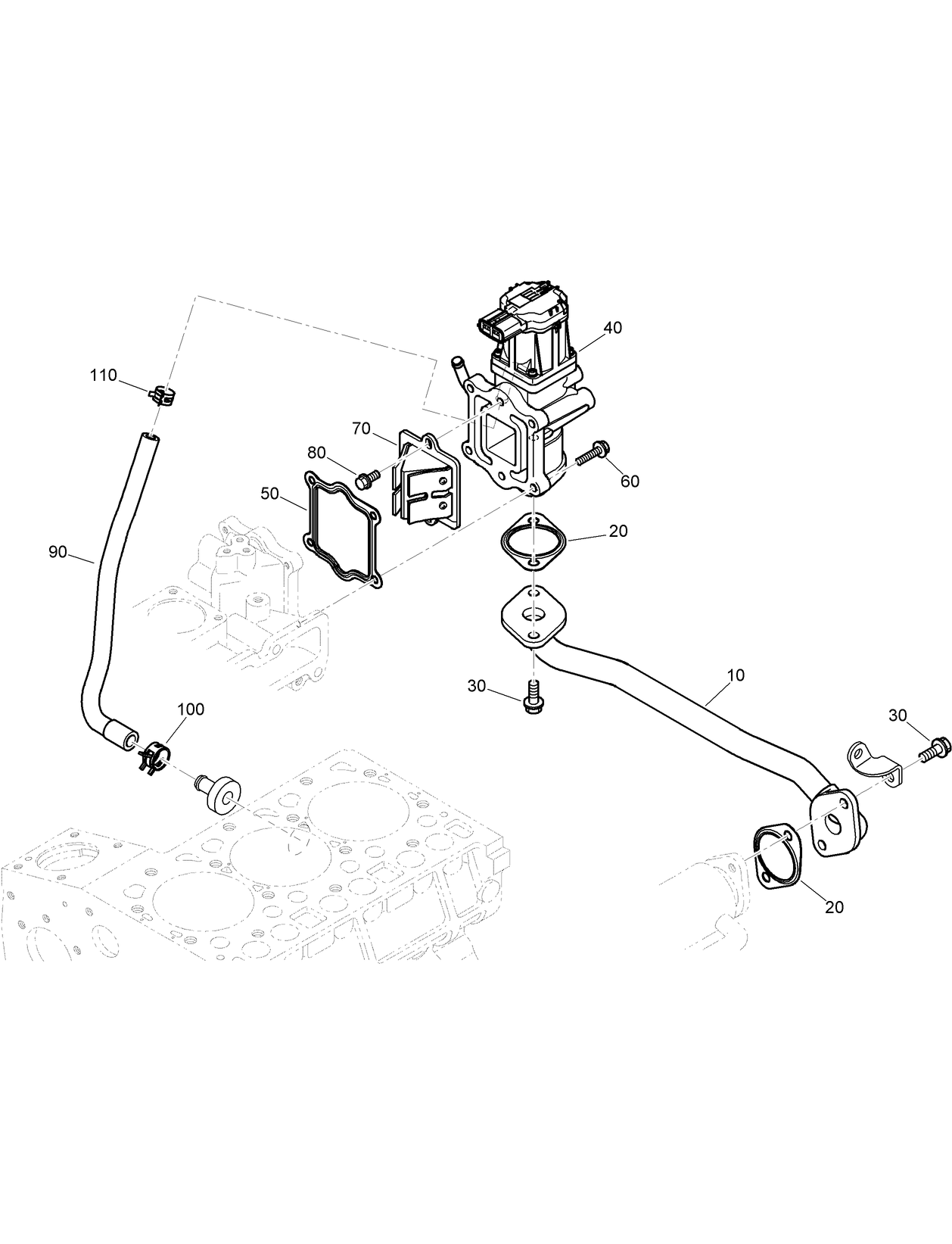 40
110
70
80
60
50
20
90
10
30
100
30
20