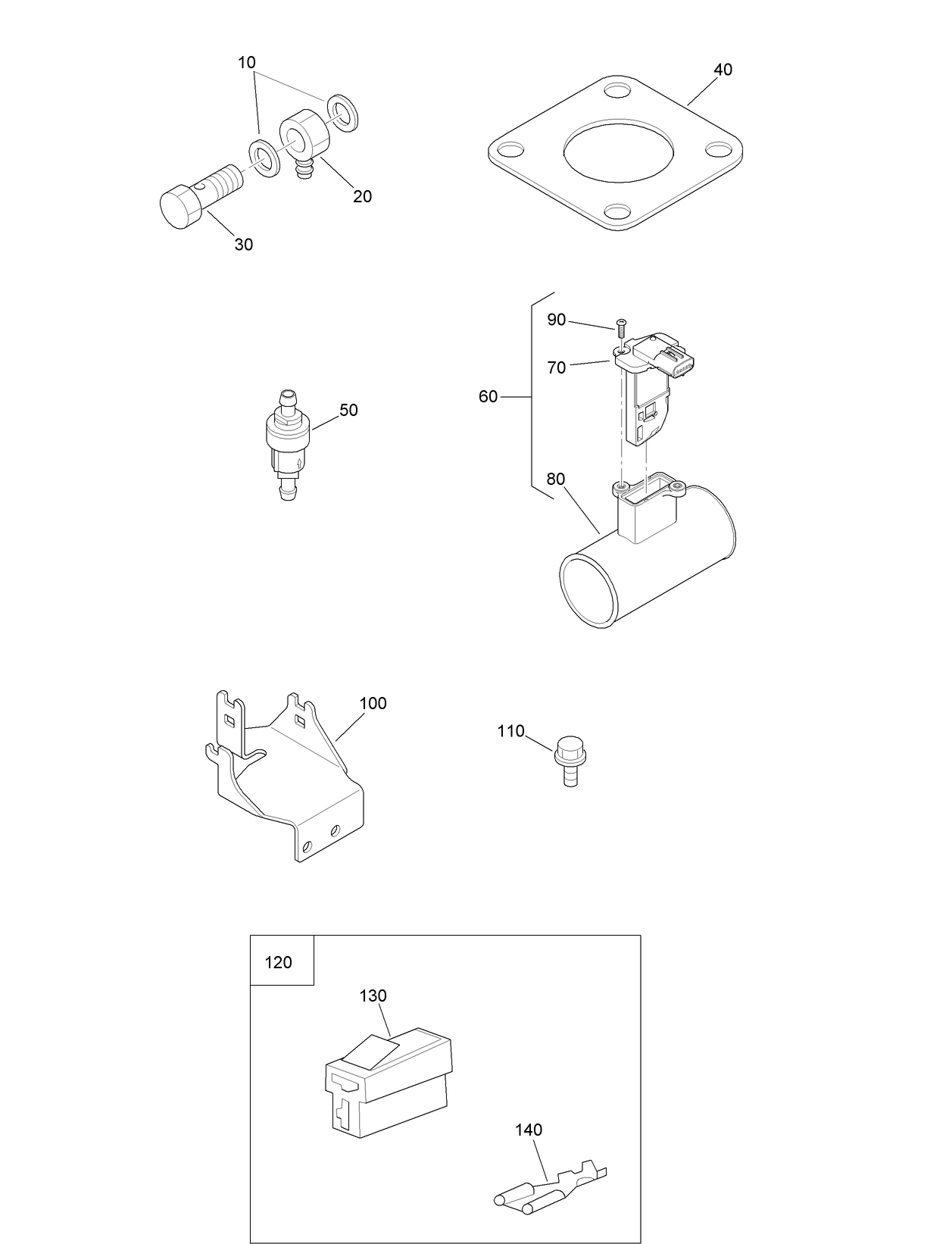 10
40
20
30
90
70
60
50
80
100
110
120
130
140