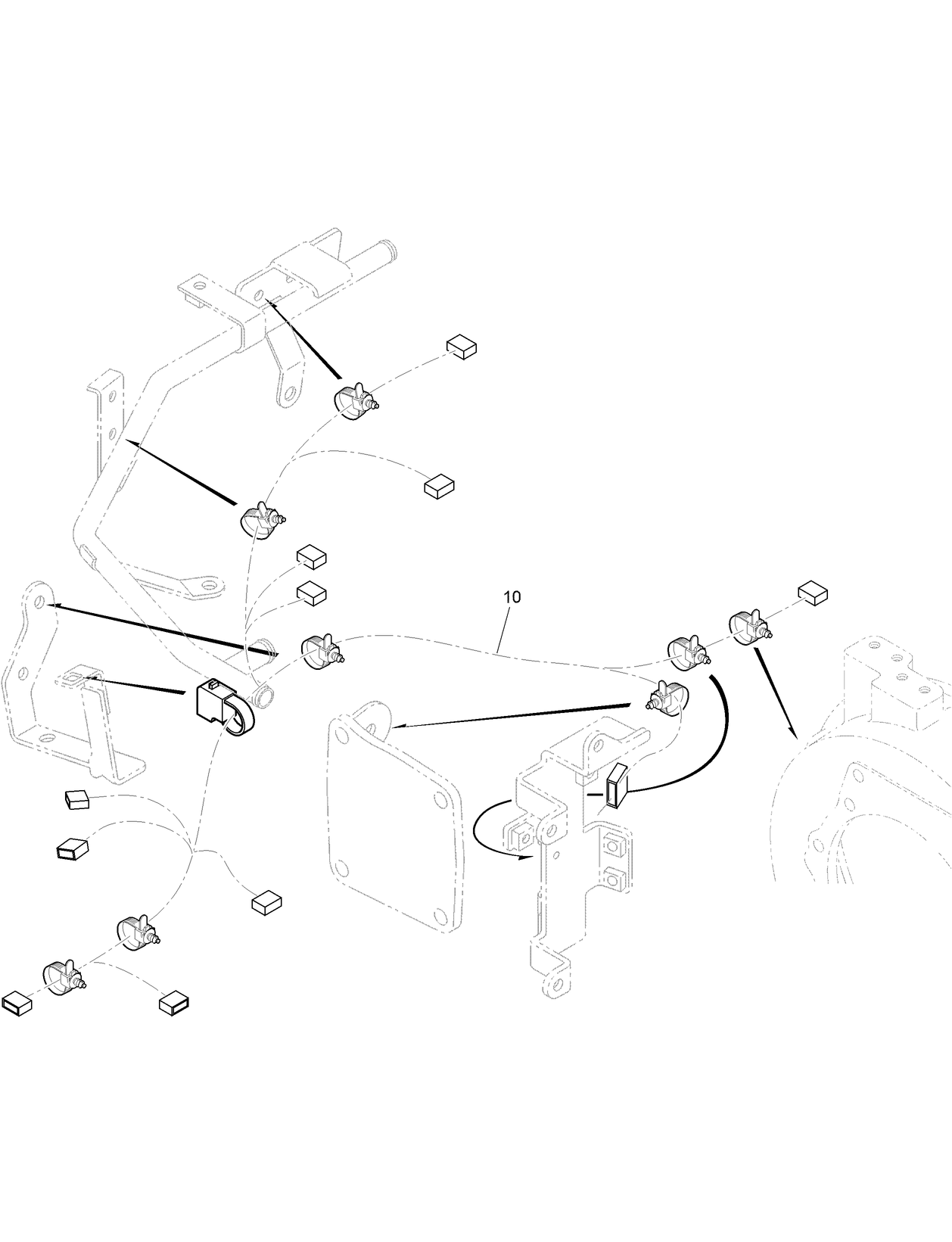 10