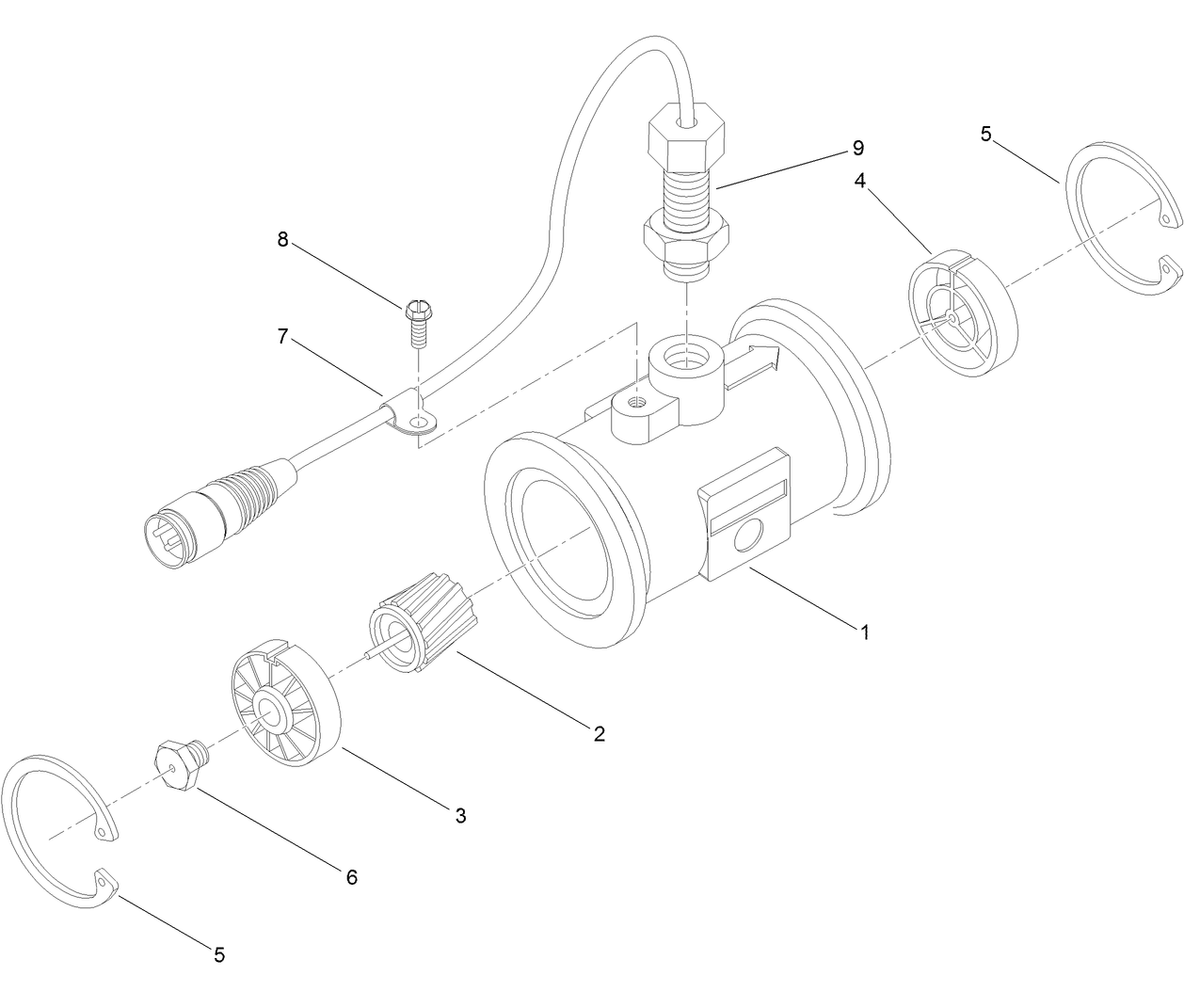 9
5
4
8
7
1
2
3
6
5